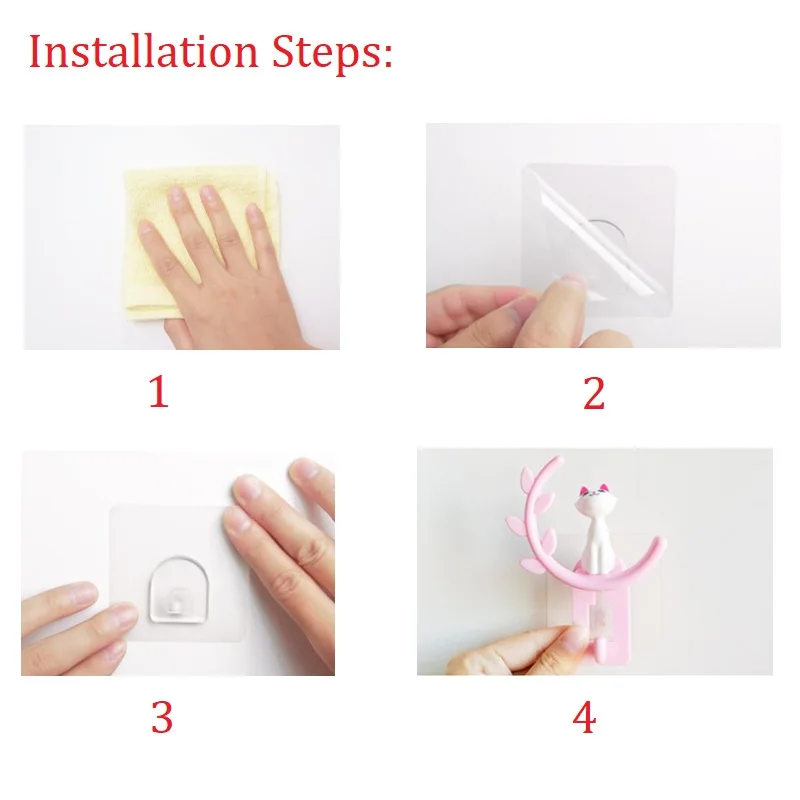 Installation Steps:

1

2

3

4