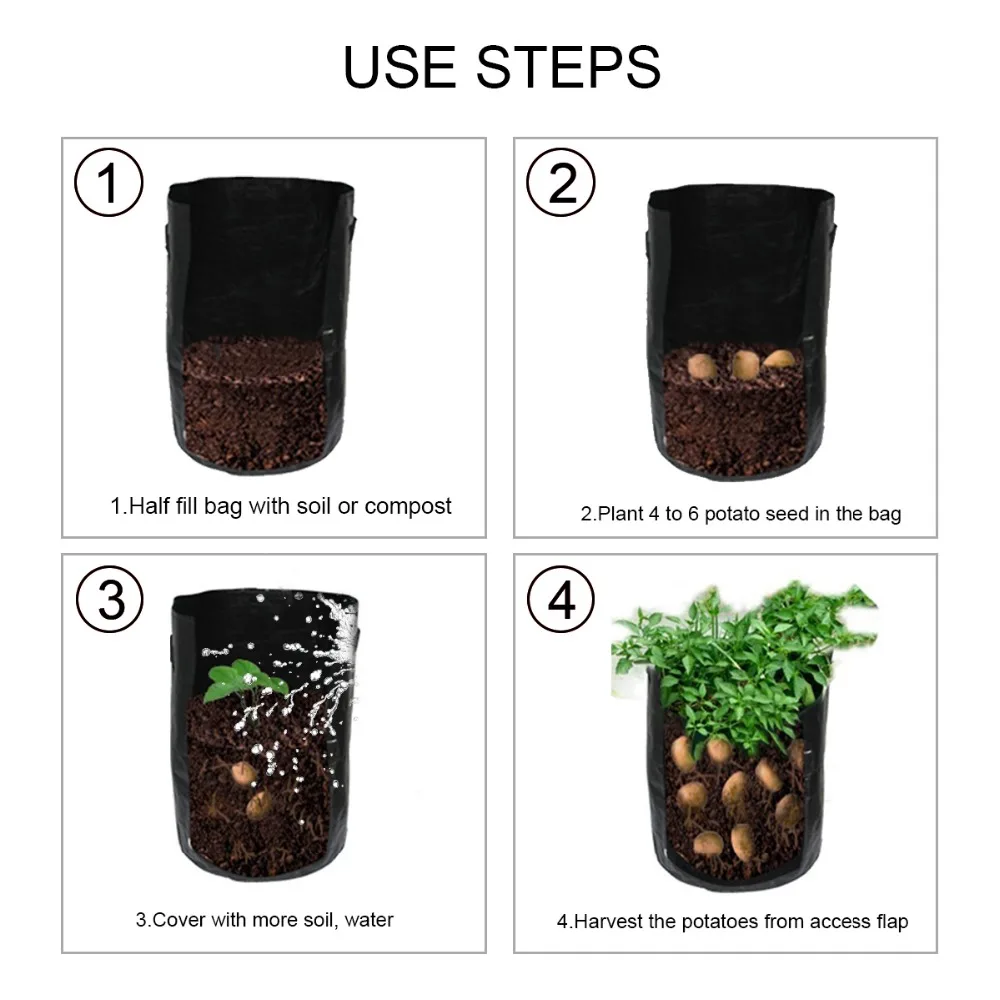 USE STEPS

1

1.Half fill bag with soil or compost

2

2.Plant 4 to 6 potato seed in the bag

3

3.Cover with more soil, water

4

4.Harvest the potatoes from access flap