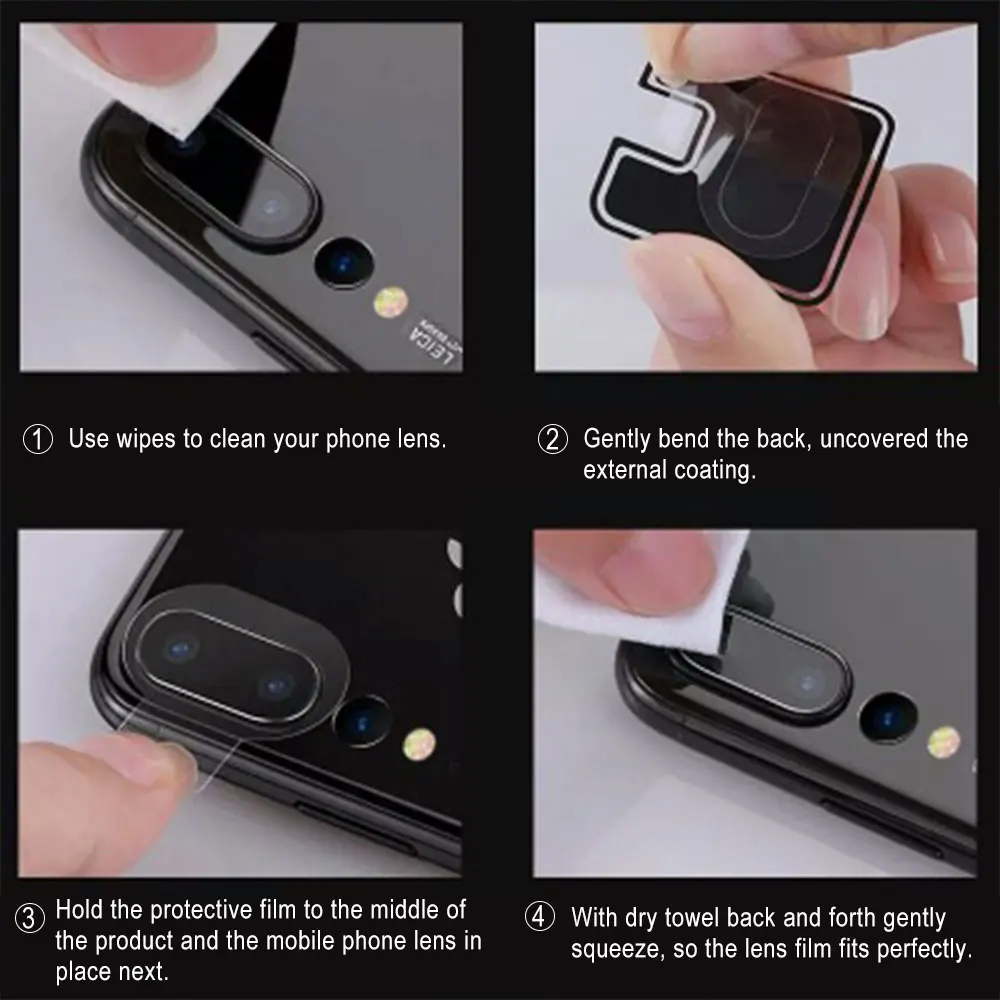 LEICA

① Use wipes to clean your phone lens.

② Gently bend the back, uncovered the external coating.

③ Hold the protective film to the middle of the product and the mobile phone lens in place next.

④ With dry towel back and forth gently squeeze, so the lens film fits perfectly.