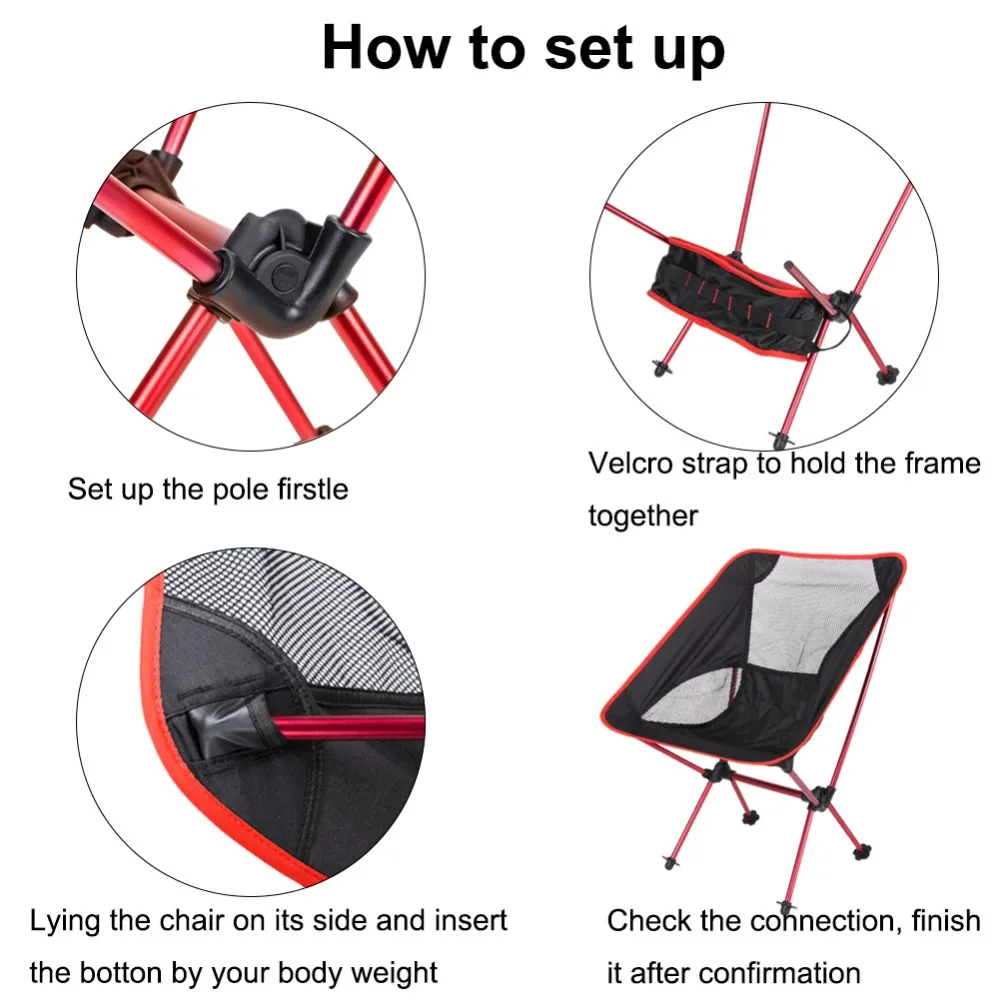 How to set up

Set up the pole firstle

Velcro strap to hold the frame together

Lying the chair on its side and insert the botton by your body weight

Check the connection, finish it after confirmation