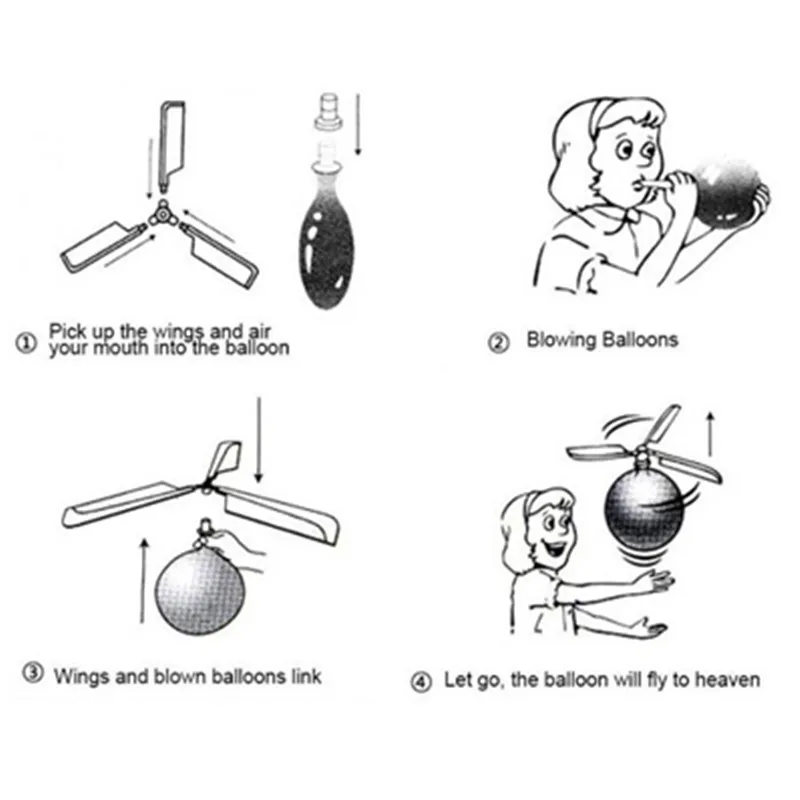 ① Pick up the wings and air your mouth into the balloon

② Blowing Balloons

③ Wings and blown balloons link

④ Let go, the balloon will fly to heaven