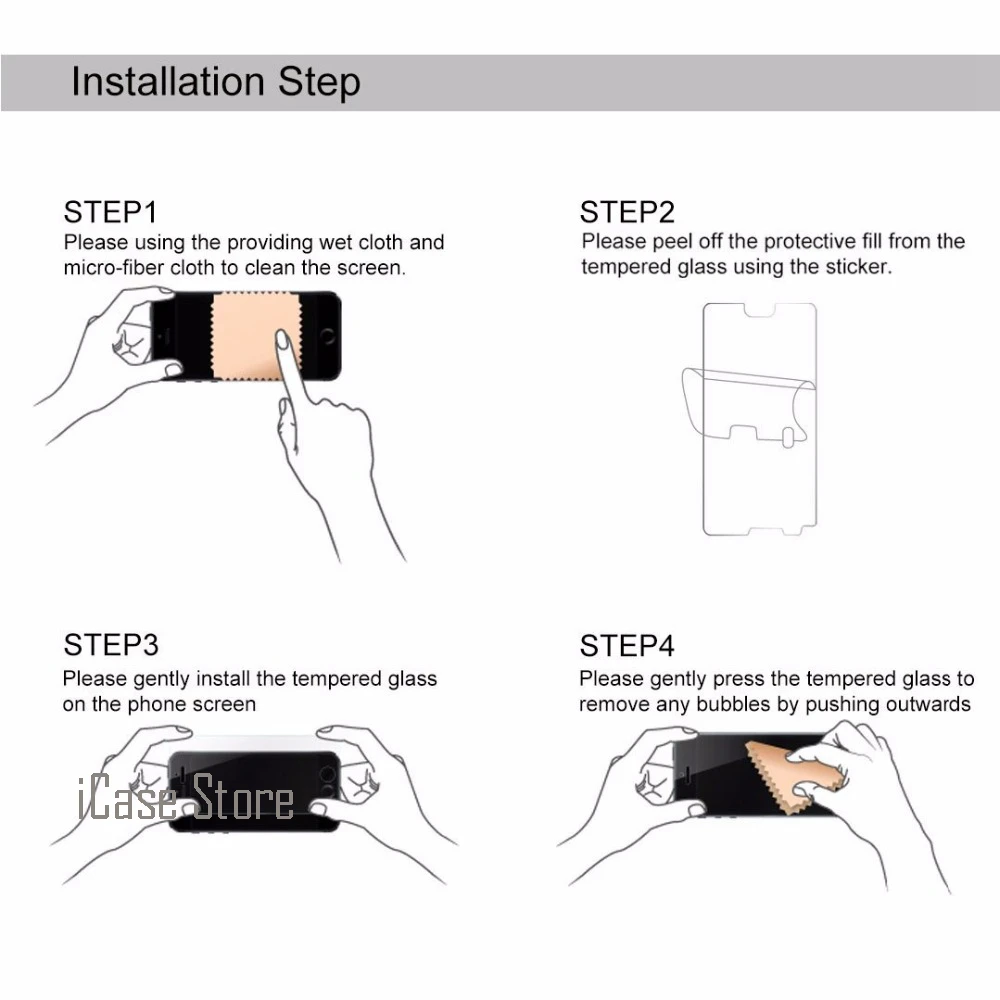 Installation Step

STEP1
Please using the providing wet cloth and micro-fiber cloth to clean the screen.

STEP2
Please peel off the protective fill from the tempered glass using the sticker.

STEP3
Please gently install the tempered glass on the phone screen

iCase Store

STEP4
Please gently press the tempered glass to remove any bubbles by pushing outwards