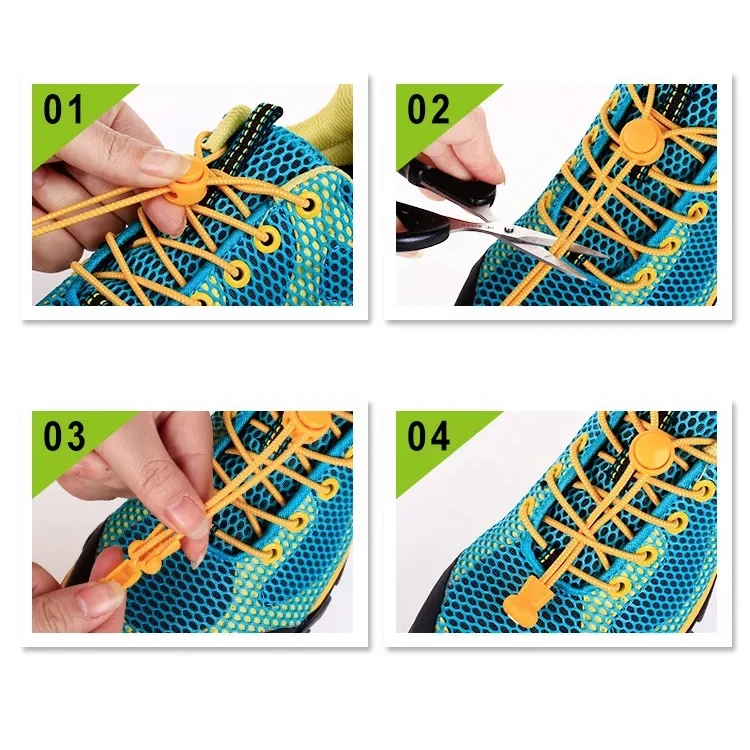 01

02

03

04