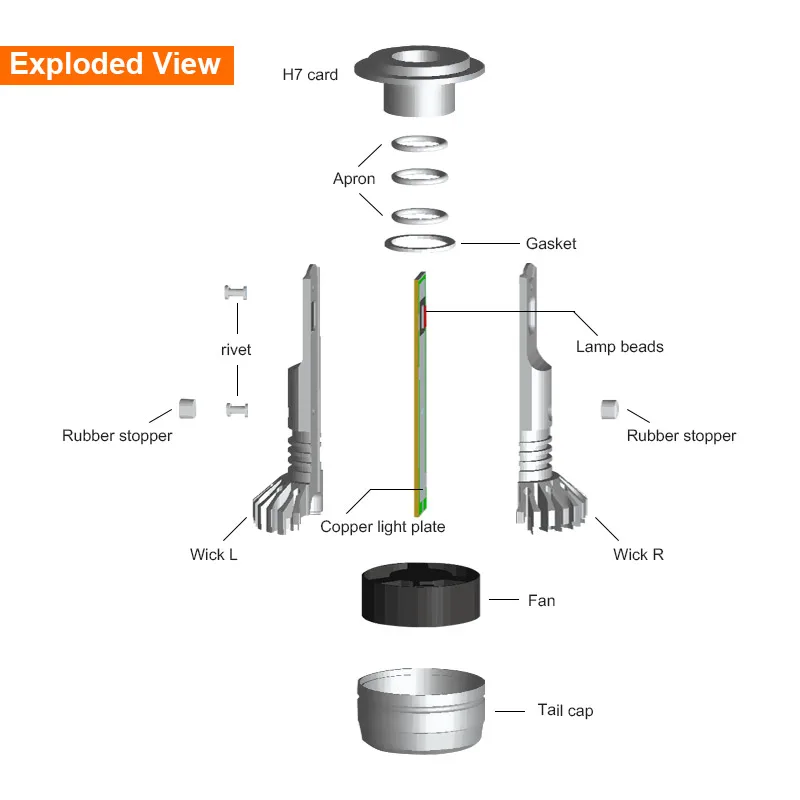 Exploded View

H7 card

Apron

Gasket

rivet

Lamp beads

Rubber stopper

Rubber stopper

Copper light plate

Wick L

Wick R

Fan

Tail cap