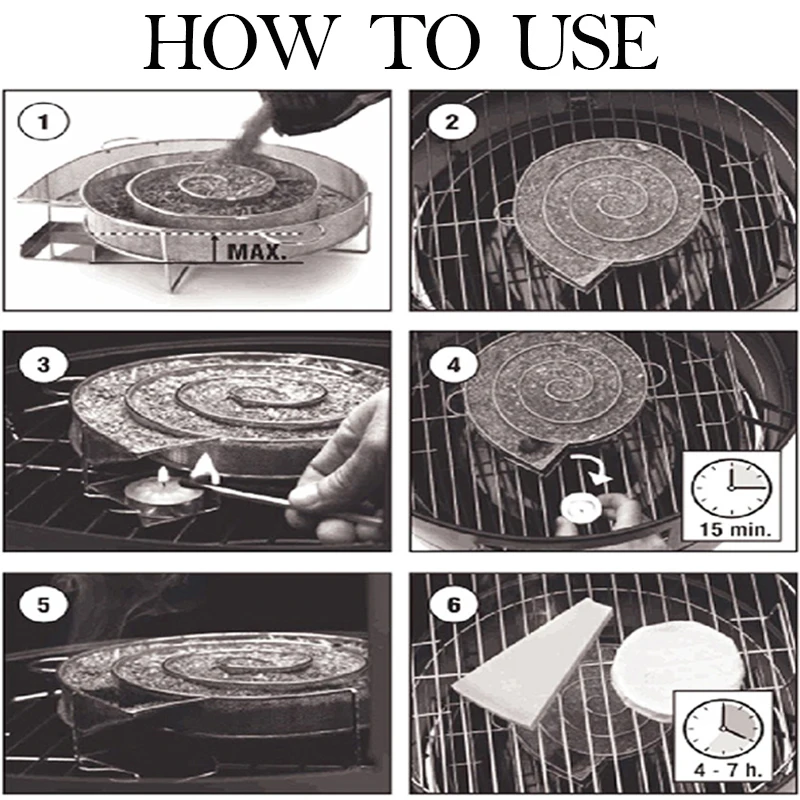 HOW TO USE

1
MAX.

2

3

4
15 min.

5

6
4 - 7 h.