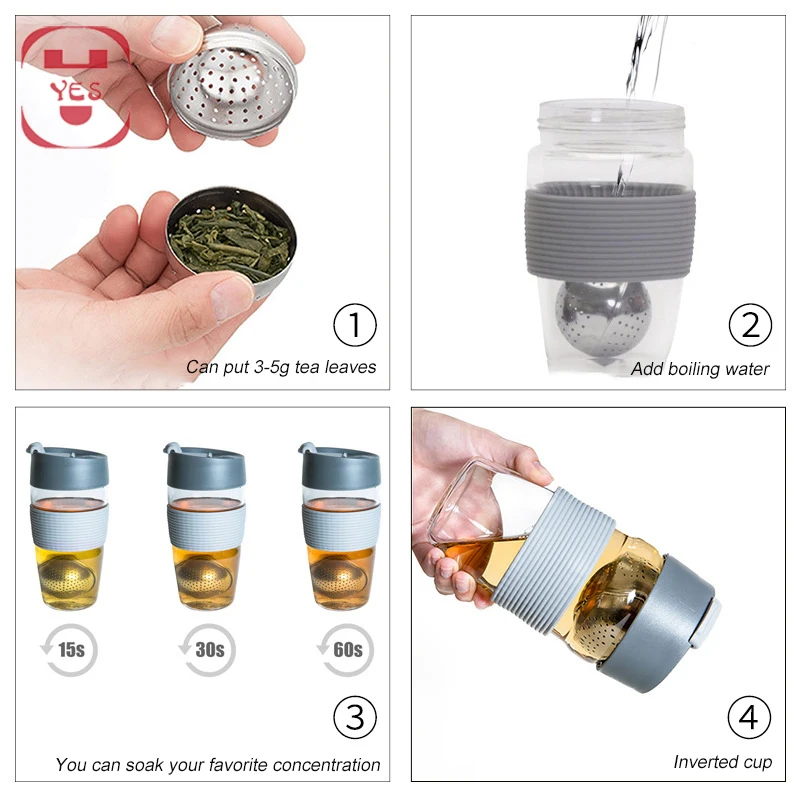 YES

①

Can put 3-5g tea leaves

②

Add boiling water

15s

30s

60s

③

You can soak your favorite concentration

④

Inverted cup