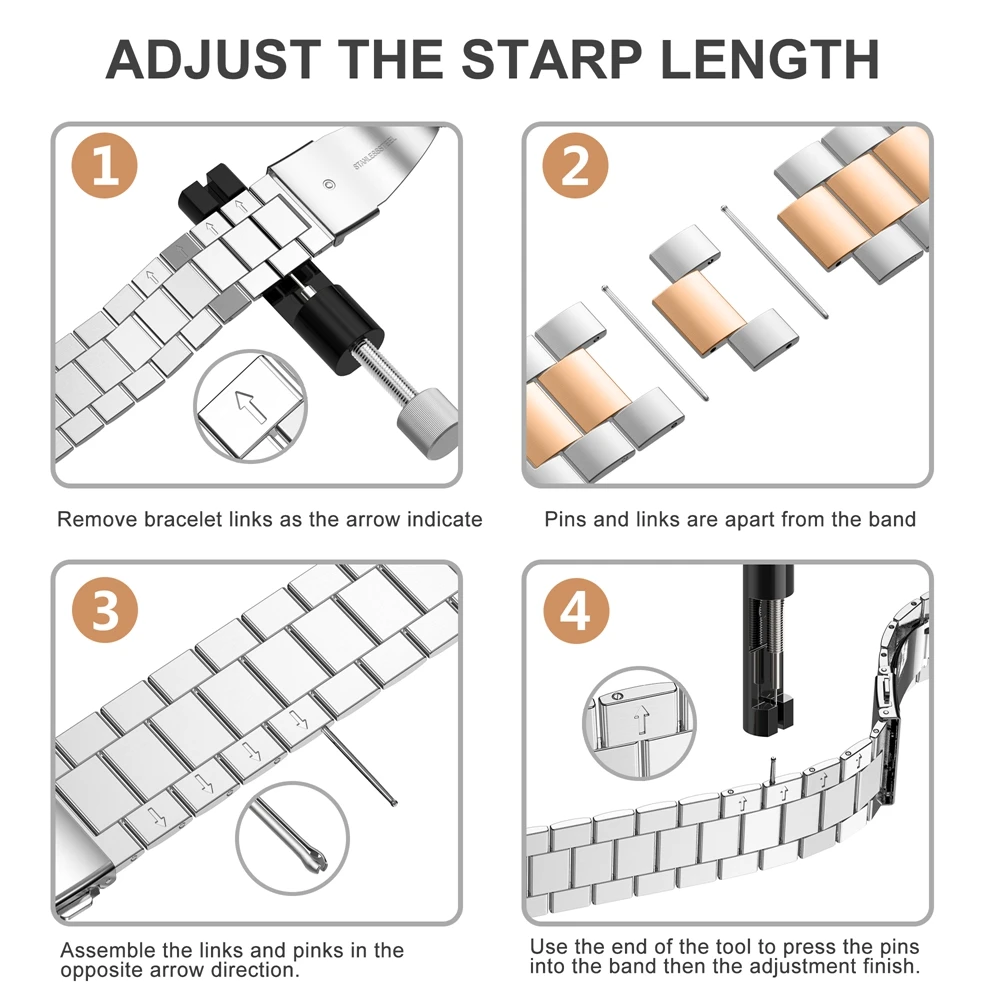 ADJUST THE STARP LENGTH

1

STAINLESS STEEL

Remove bracelet links as the arrow indicate

2

Pins and links are apart from the band

3

Assemble the links and pinks in the opposite arrow direction.

4

Use the end of the tool to press the pins into the band then the adjustment finish.