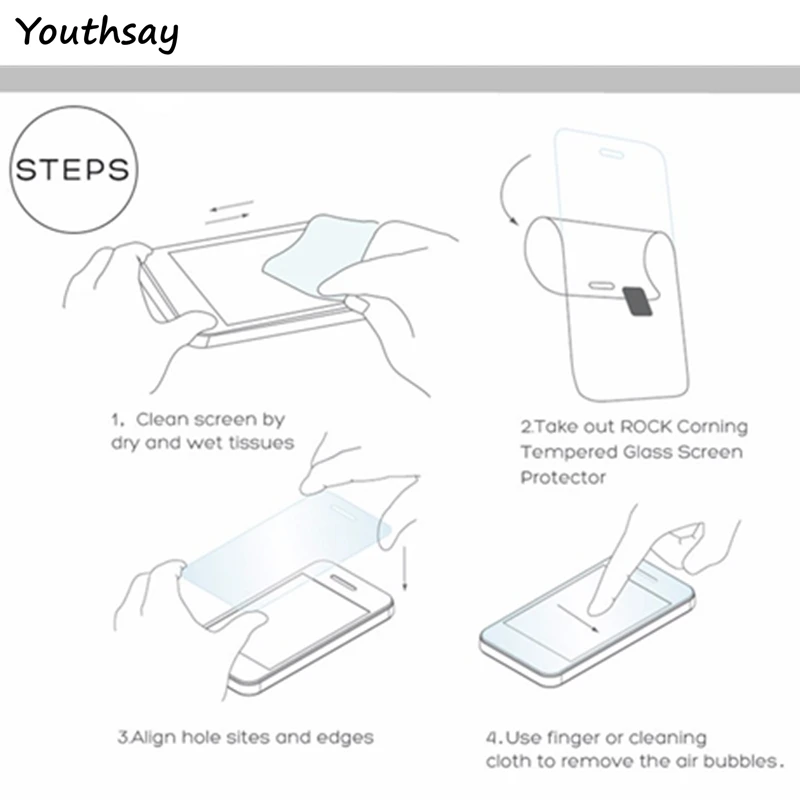 Youthsay

STEPS

1. Clean screen by dry and wet tissues

2.Take out ROCK Corning Tempered Glass Screen Protector

3.Align hole sites and edges

4.Use finger or cleaning cloth to remove the air bubbles.