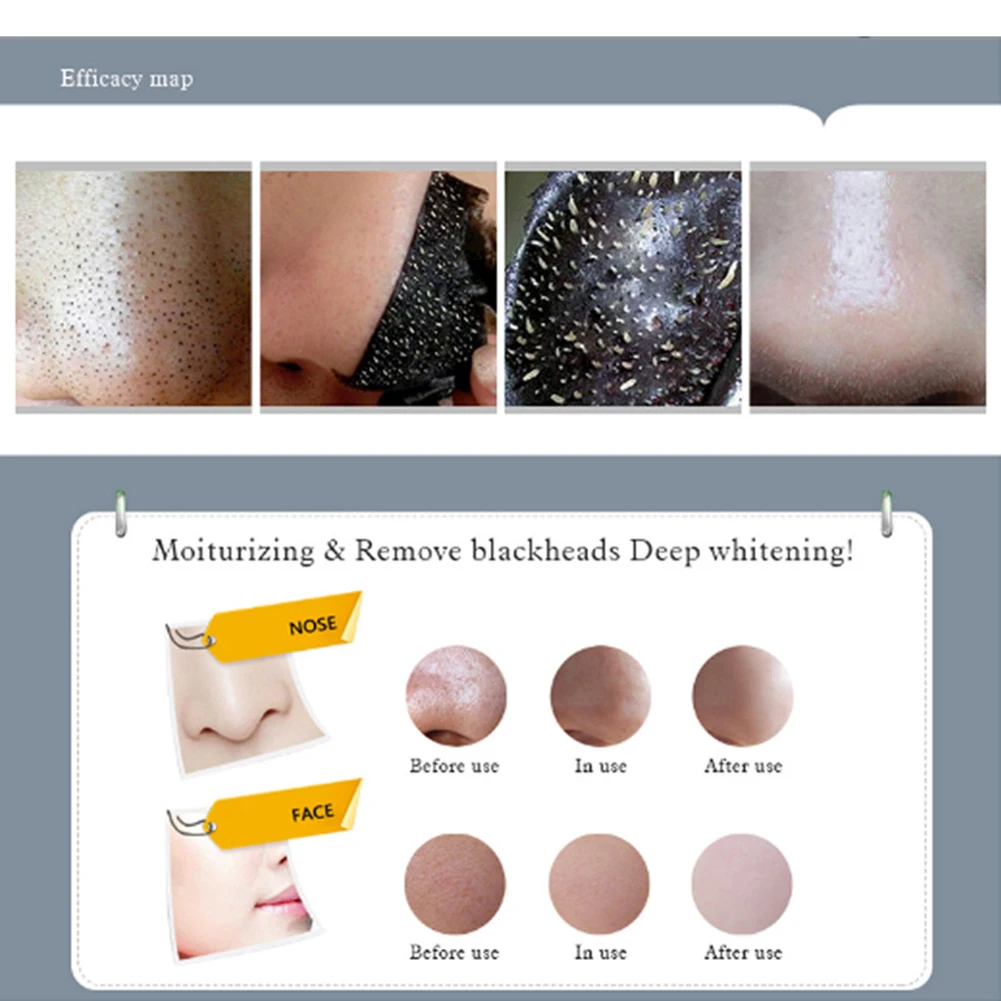 Efficacy map

Moiturizing & Remove blackheads Deep whitening!

NOSE

Before use

In use

After use

FACE

Before use

In use

After use