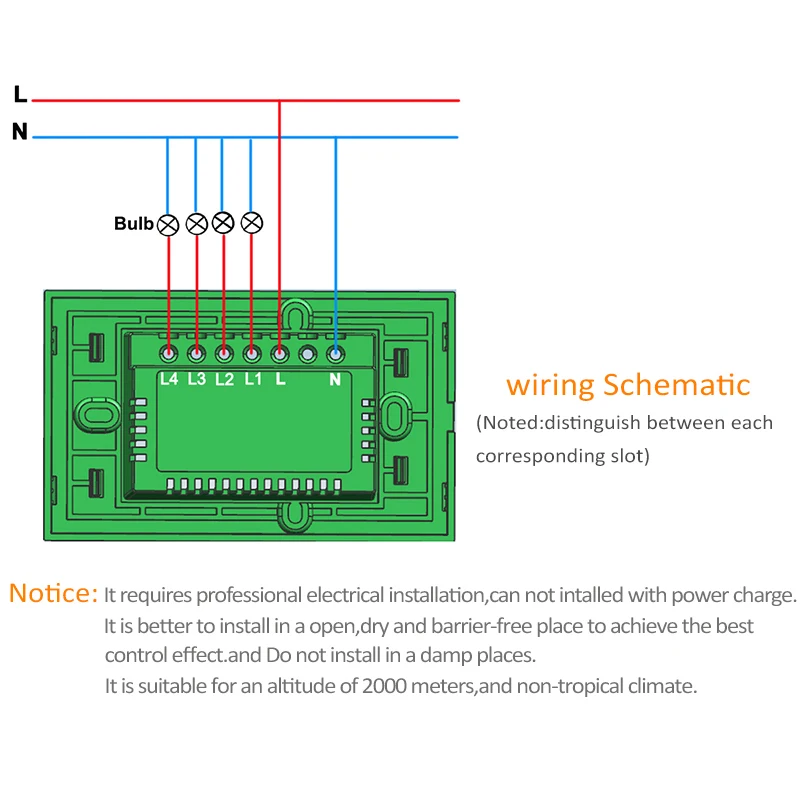 L

N

Bulb

L4 L3 L2 L1 L N

wiring Schematic

(Noted:distinguish between each corresponding slot)

Notice: It requires professional electrical installation,can not intalled with power charge.
It is better to install in a open,dry and barrier-free place to achieve the best control effect.and Do not install in a damp places.
It is suitable for an altitude of 2000 meters,and non-tropical climate.