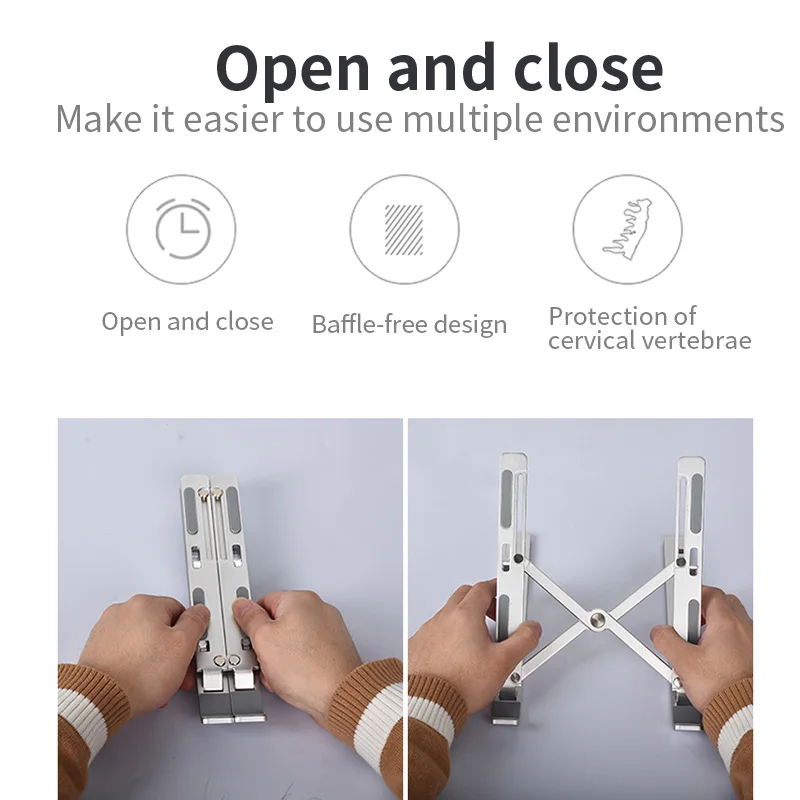 Open and close
Make it easier to use multiple environments

Open and close

Baffle-free design

Protection of cervical vertebrae