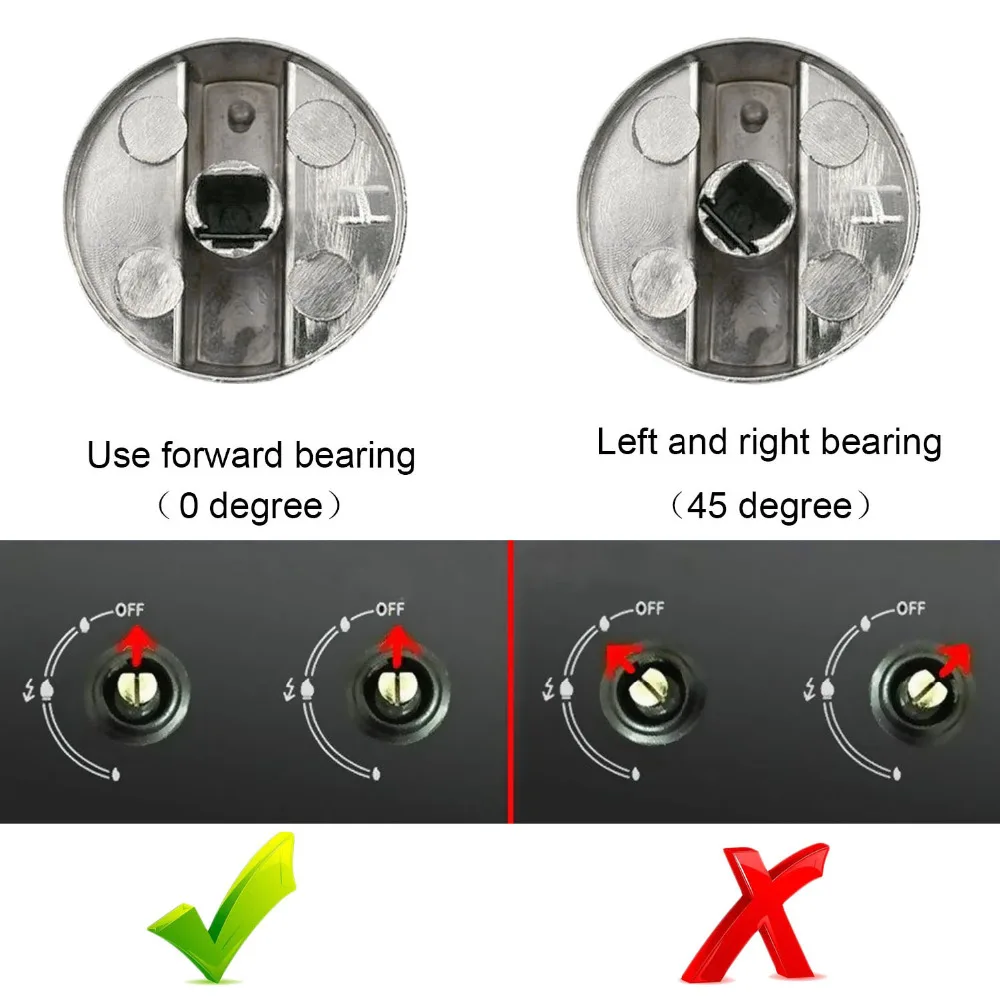 Use forward bearing
（0 degree）

Left and right bearing
（45 degree）

OFF

OFF

OFF

OFF