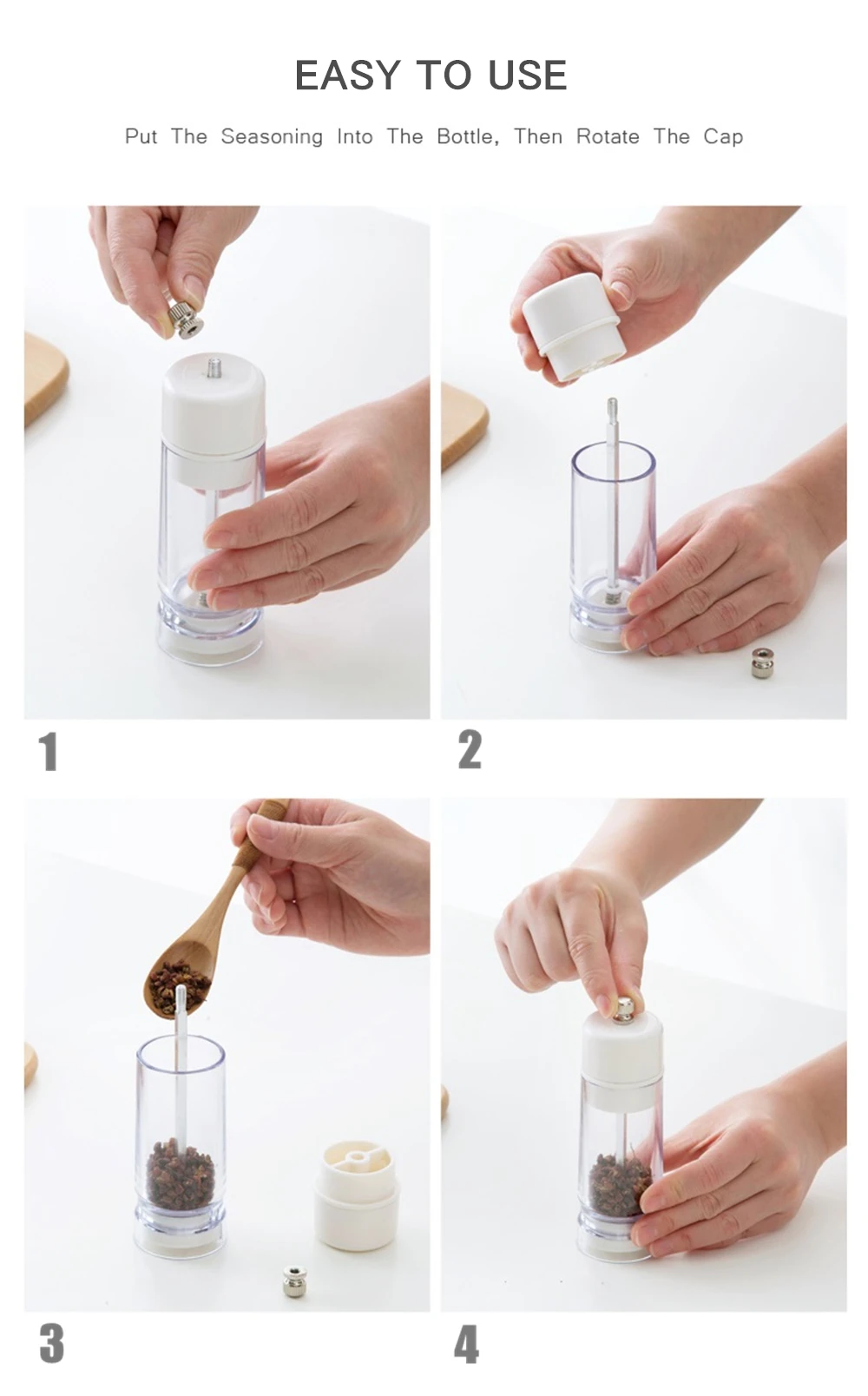 EASY TO USE

Put The Seasoning Into The Bottle, Then Rotate The Cap

1

2

3

4