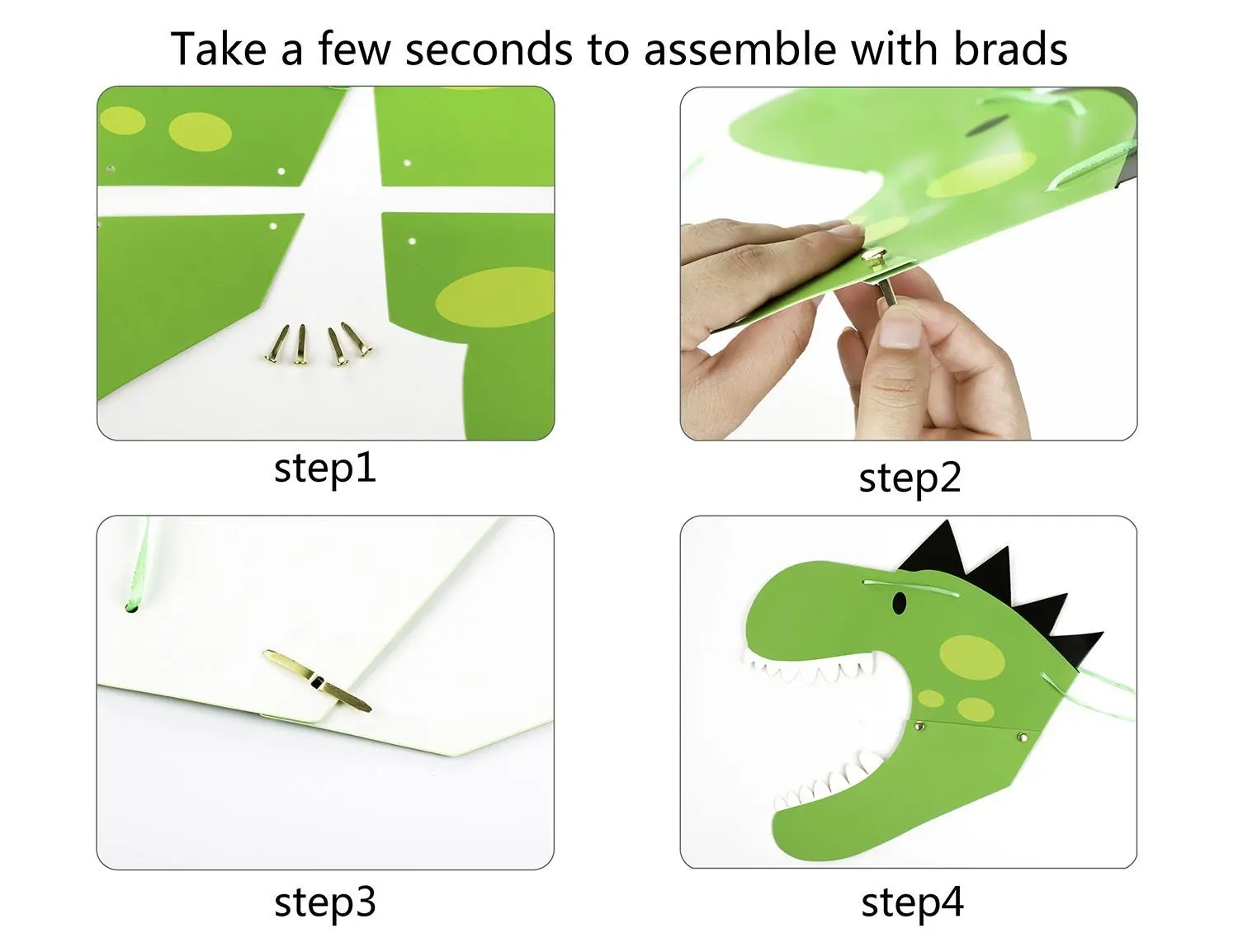 Take a few seconds to assemble with brads

step1

step2

step3

step4