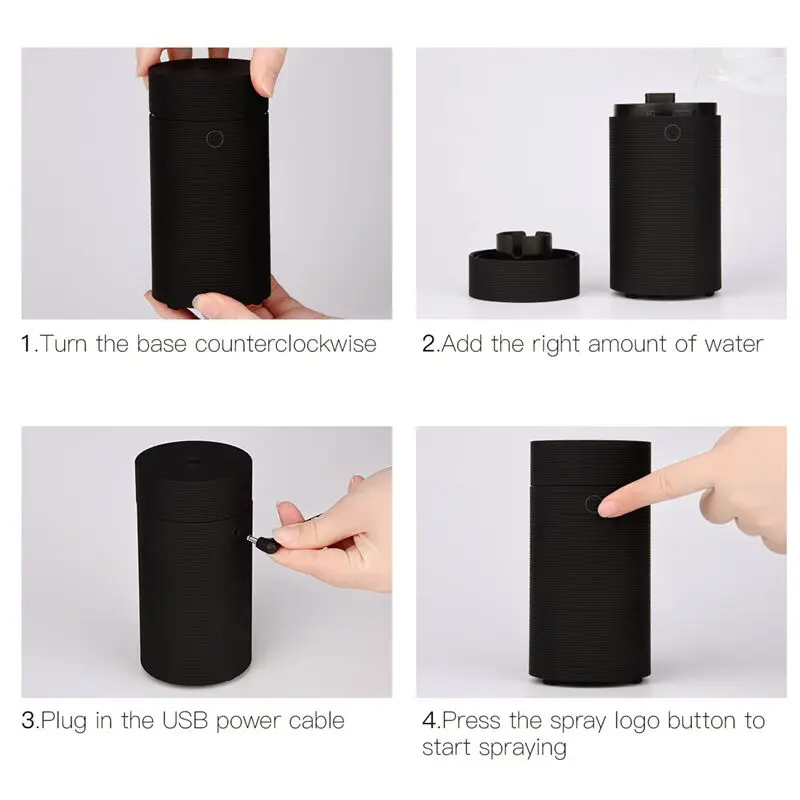 1.Turn the base counterclockwise

2.Add the right amount of water

3.Plug in the USB power cable

4.Press the spray logo button to start spraying