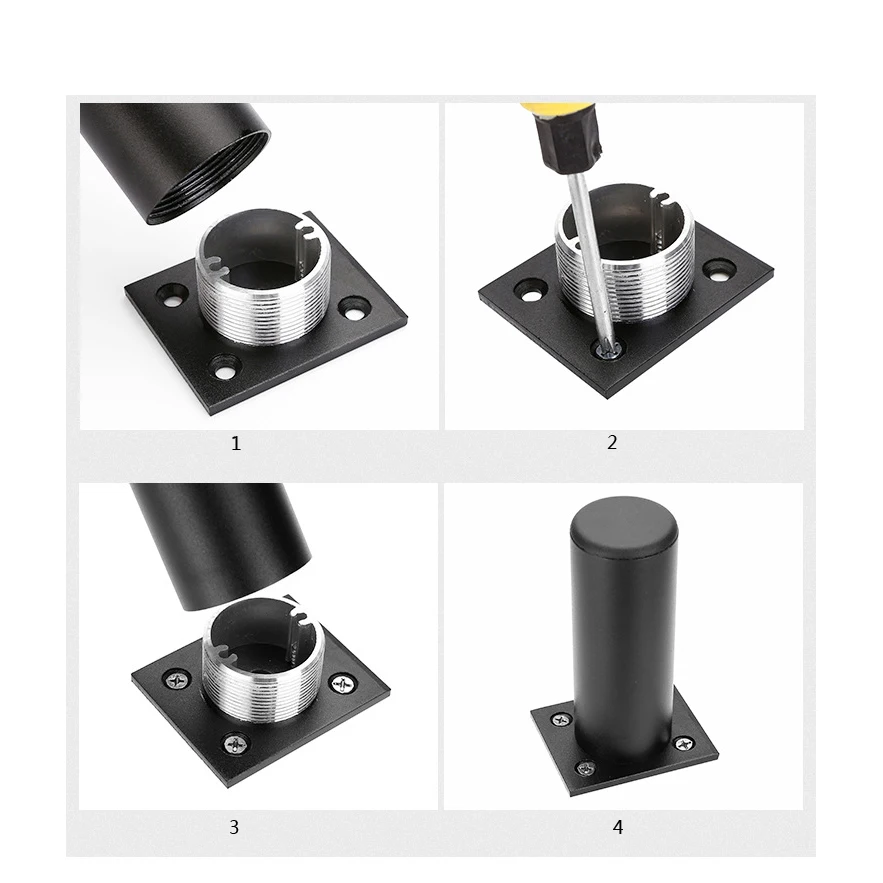 1

2

3

4