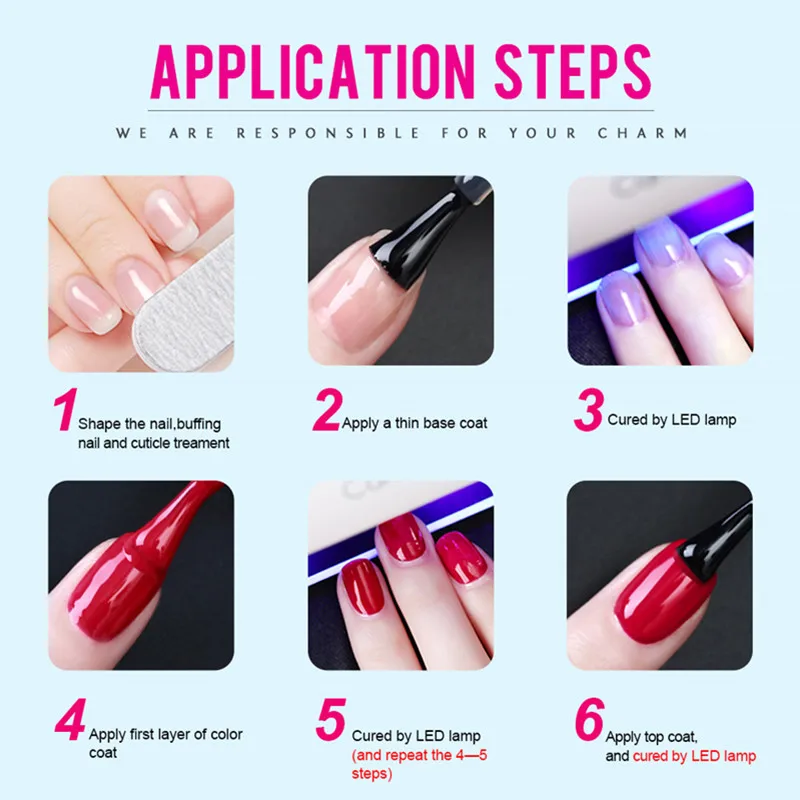 APPLICATION STEPS

WE ARE RESPONSIBLE FOR YOUR CHARM

1 Shape the nail,buffing nail and cuticle treament

2 Apply a thin base coat

3 Cured by LED lamp

4 Apply first layer of color coat

5 Cured by LED lamp (and repeat the 4—5 steps)

6 Apply top coat, and cured by LED lamp