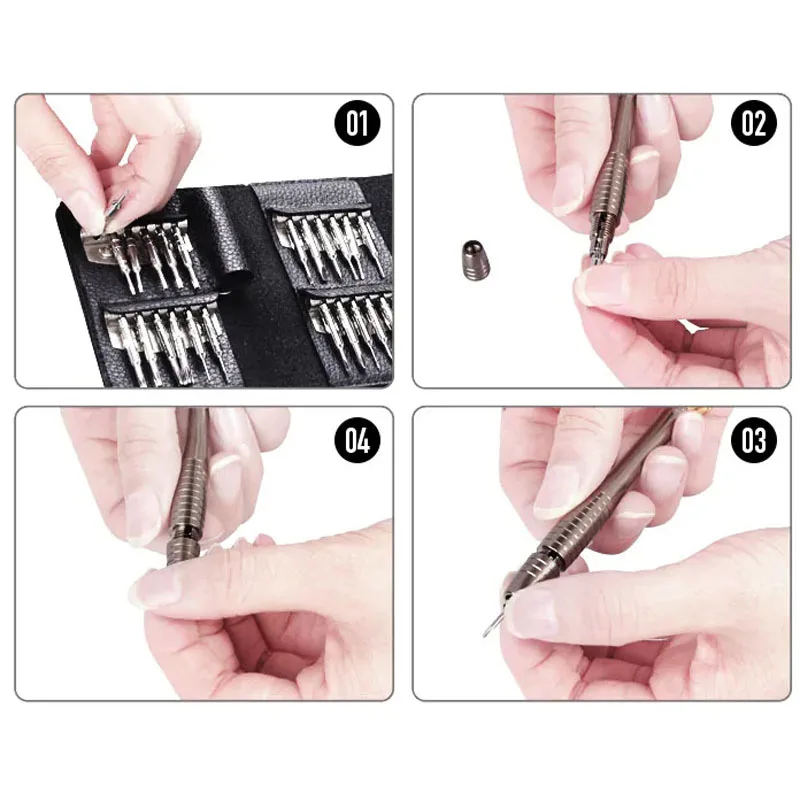 01

02

04

03