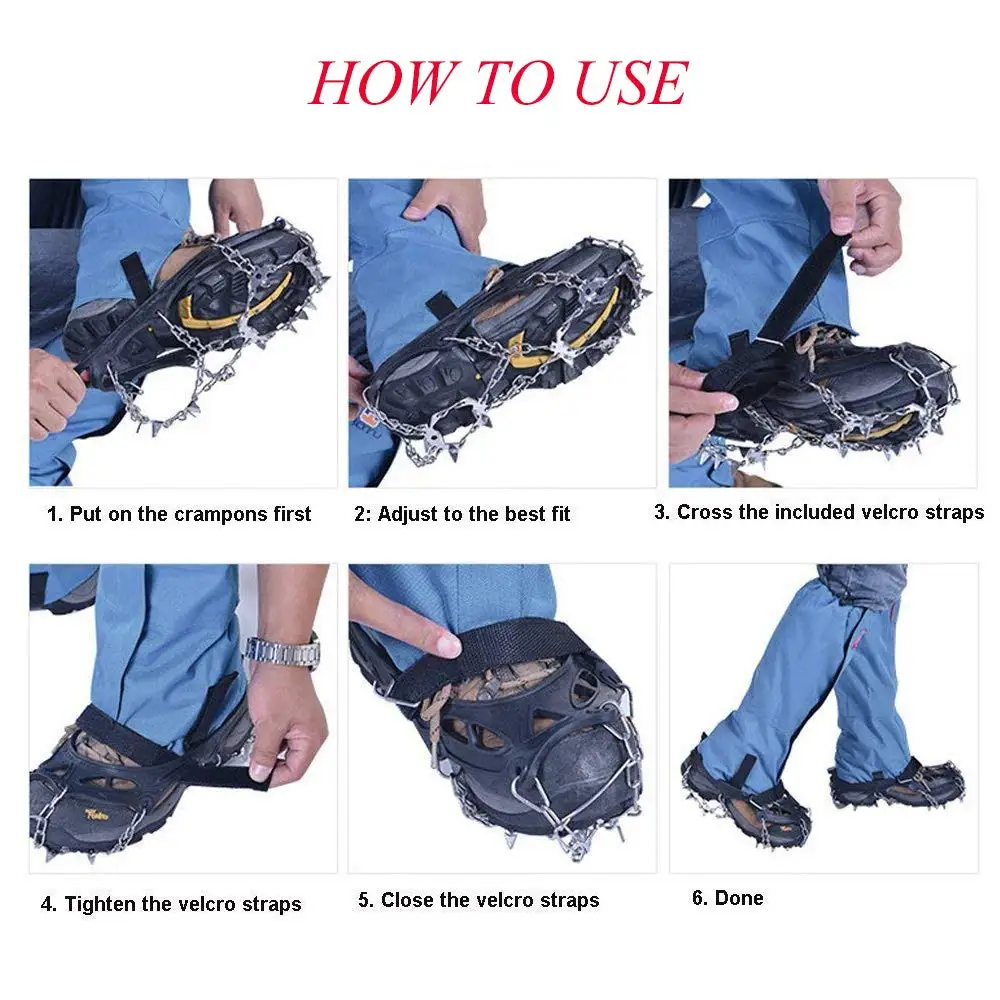 HOW TO USE

1. Put on the crampons first

2: Adjust to the best fit

3. Cross the included velcro straps

4. Tighten the velcro straps

5. Close the velcro straps

6. Done