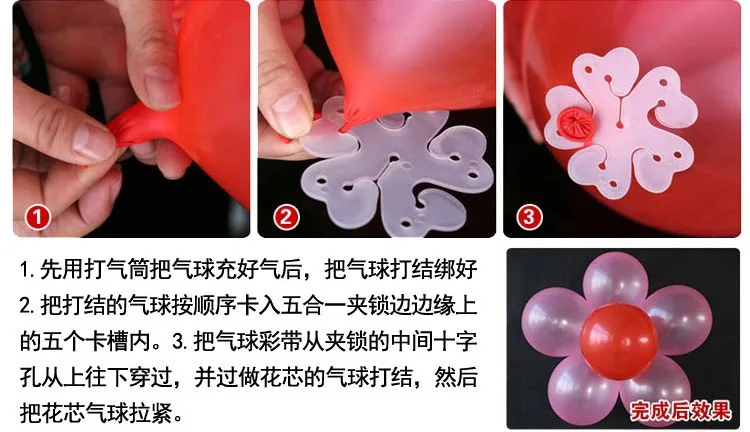 1

2

3

1. 先用打气筒把气球充好气后，把气球打结绑好 2. 把打结的气球按顺序卡入五合一夹锁边边缘上的五个卡槽内。3. 把气球彩带从夹锁的中间十字孔从上往下穿过，并过做花芯的气球打结，然后把花芯气球拉紧。

完成后效果