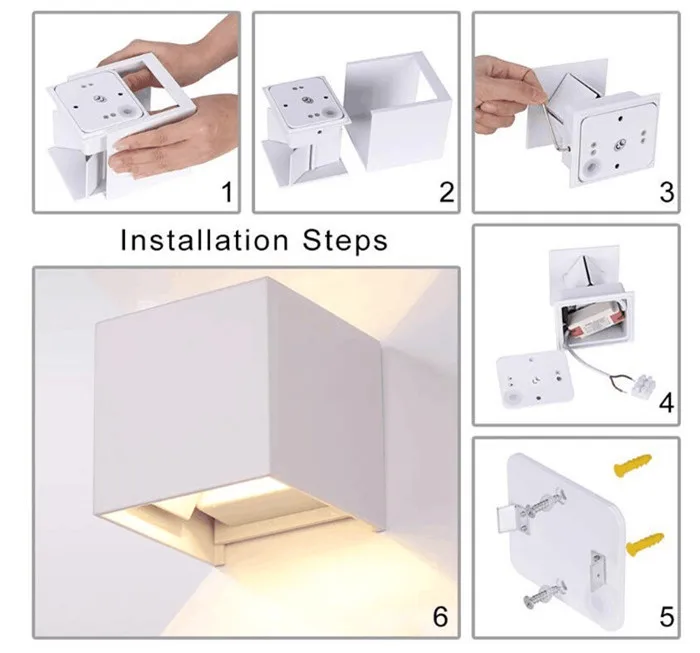 1

2

3

Installation Steps

4

6

5