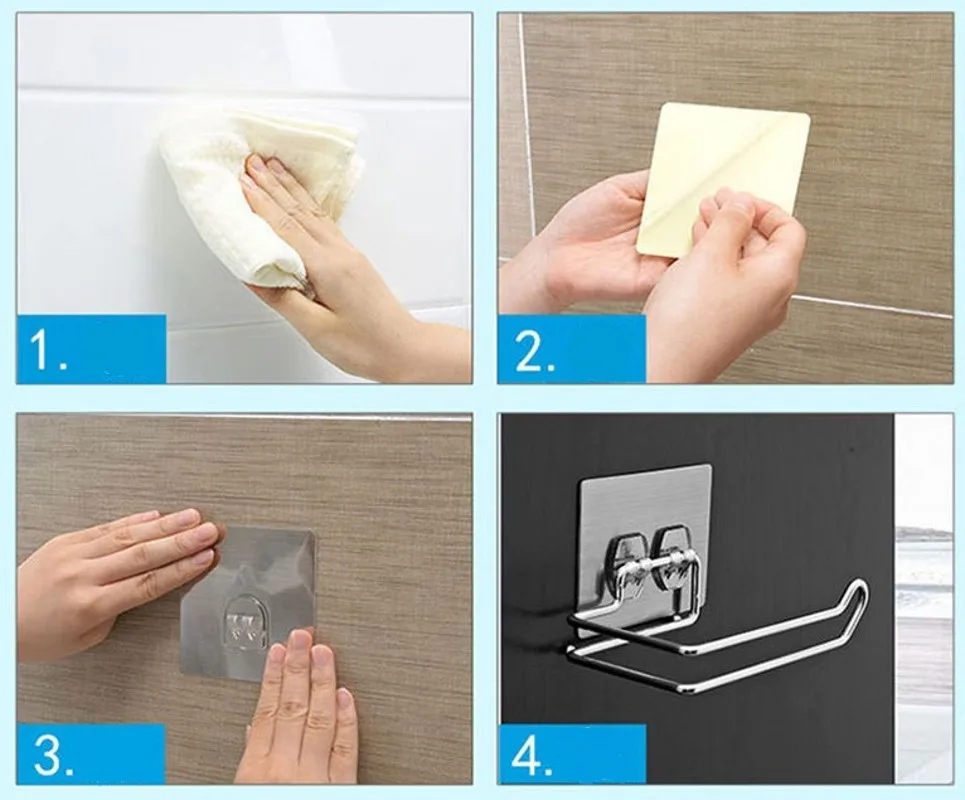 1.

2.

3.

4.