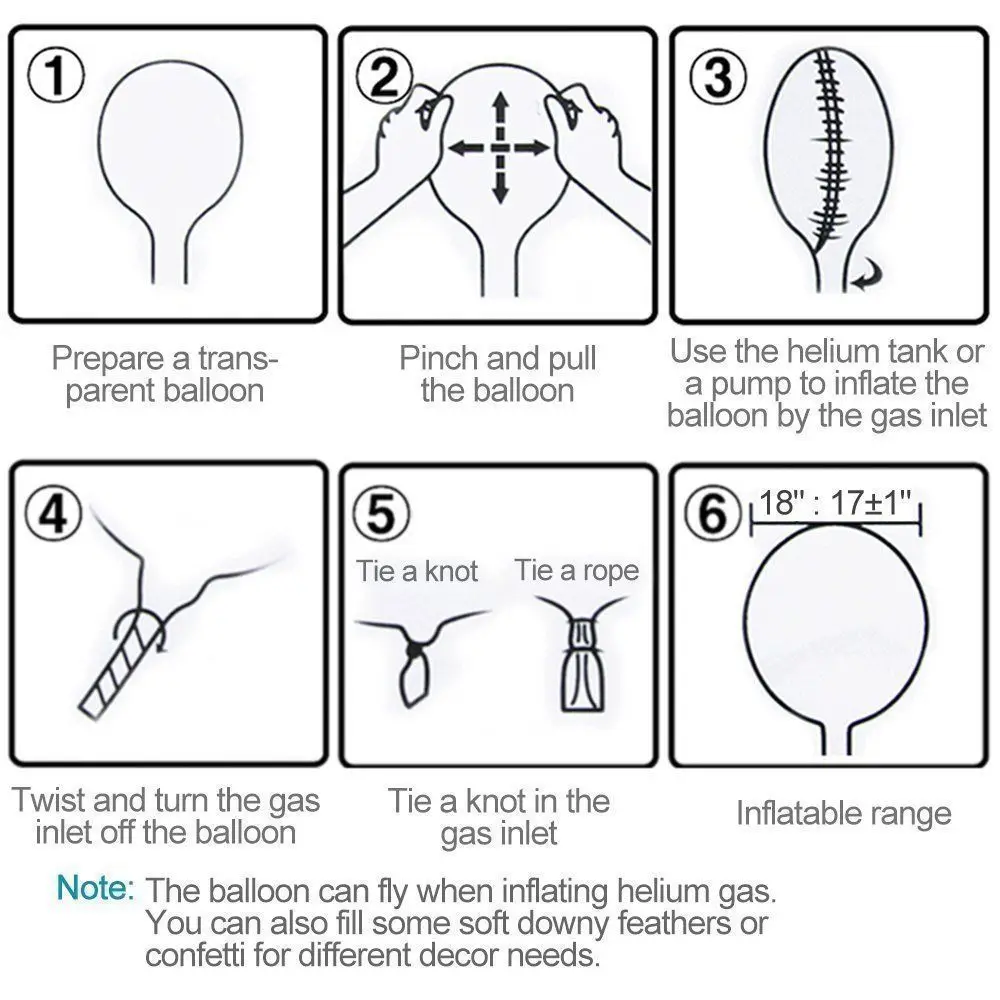 1

Prepare a transparent balloon

2

Pinch and pull the balloon

3

Use the helium tank or a pump to inflate the balloon by the gas inlet

4

Twist and turn the gas inlet off the balloon

5

Tie a knot

Tie a rope

Tie a knot in the gas inlet

6

18" : 17±1"

Inflatable range

Note: The balloon can fly when inflating helium gas. You can also fill some soft downy feathers or confetti for different decor needs.