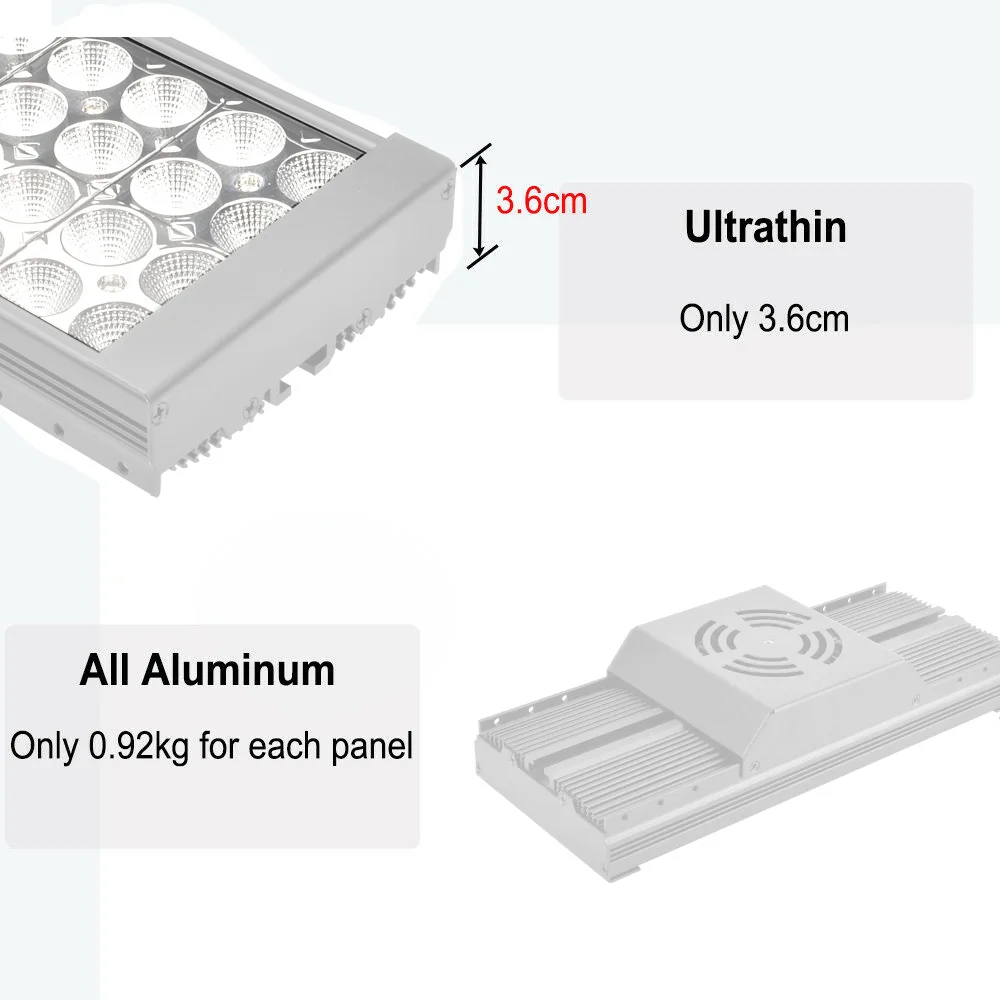 3.6cm

Ultrathin

Only 3.6cm

All Aluminum

Only 0.92kg for each panel