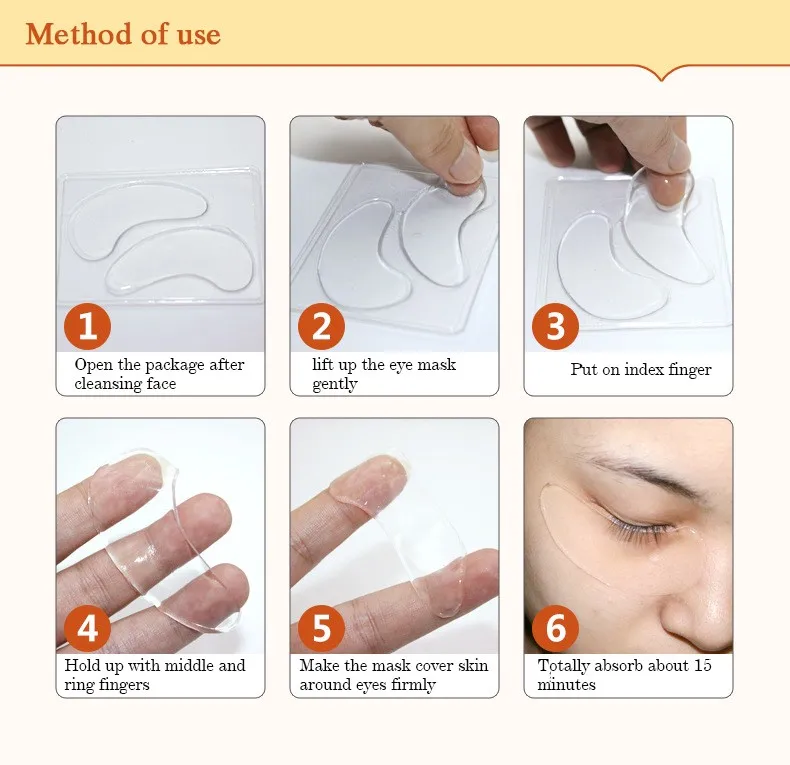 Method of use

1
Open the package after cleansing face

2
lift up the eye mask gently

3
Put on index finger

4
Hold up with middle and ring fingers

5
Make the mask cover skin around eyes firmly

6
Totally absorb about 15 minutes