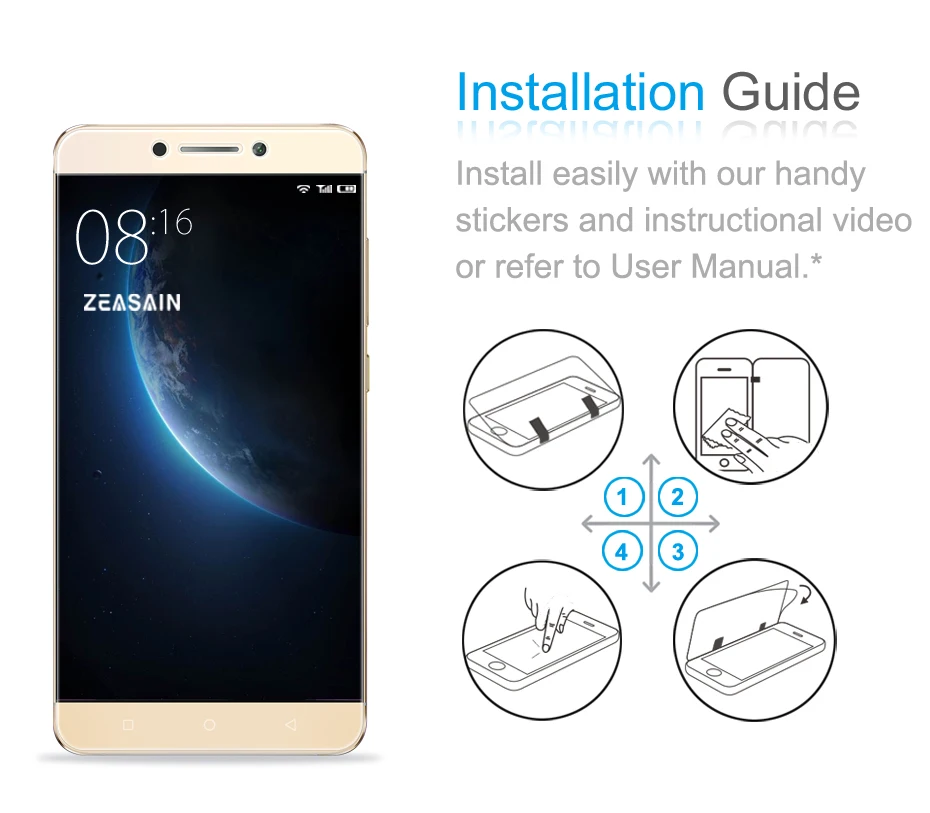 08:16
ZEASAIN

Installation Guide

Install easily with our handy stickers and instructional video or refer to User Manual.*

1 2
4 3