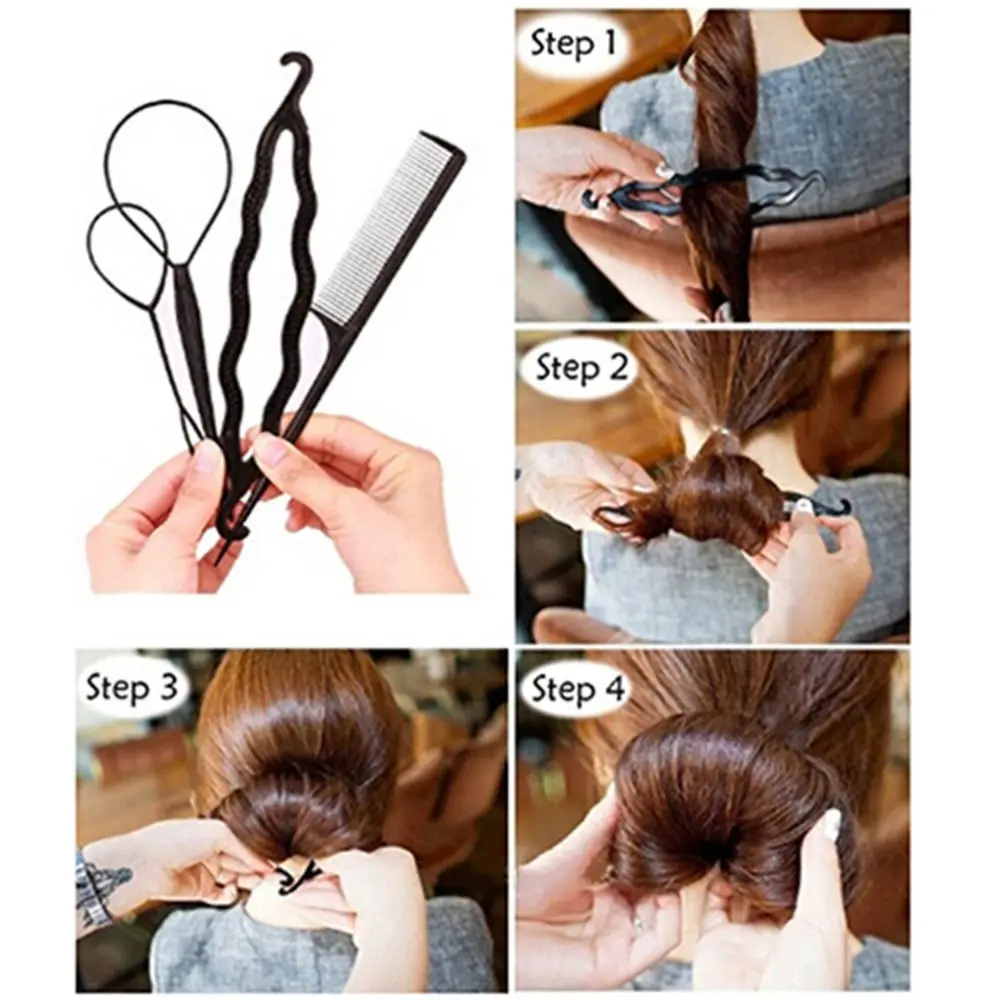 Step 1

Step 2

Step 3

Step 4