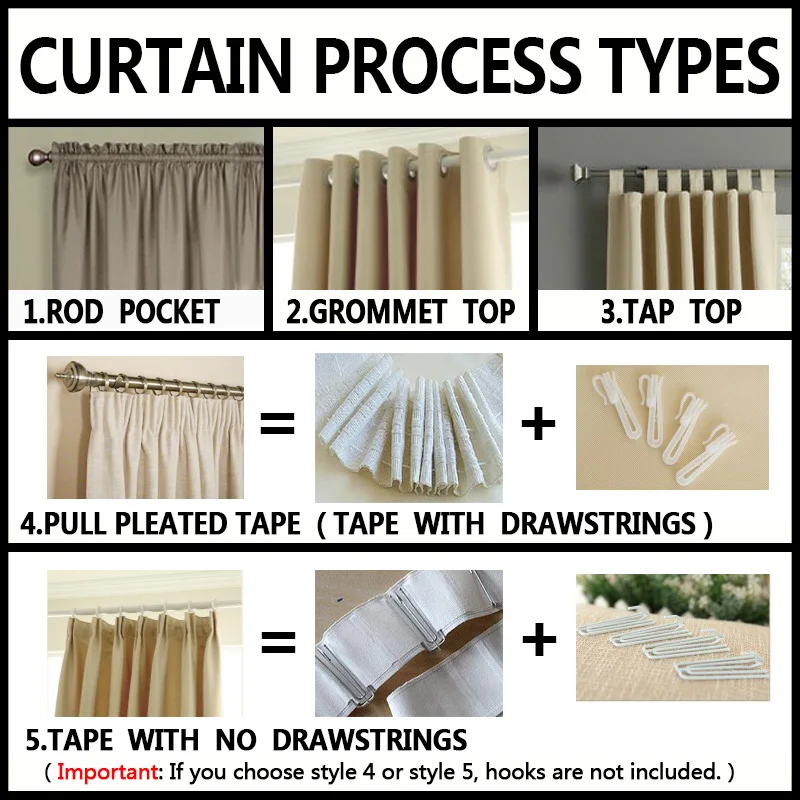 CURTAIN PROCESS TYPES

1.ROD POCKET

2.GROMMET TOP

3.TAP TOP

=

+

4.PULL PLEATED TAPE ( TAPE WITH DRAWSTRINGS )

=

+

5.TAPE WITH NO DRAWSTRINGS

( Important: If you choose style 4 or style 5, hooks are not included. )