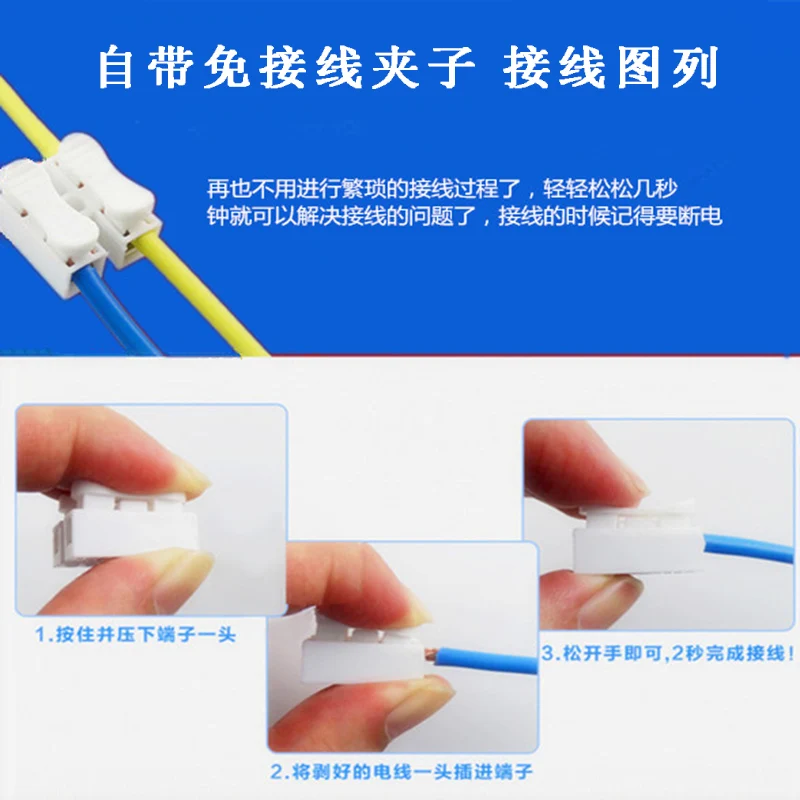 自带免接线夹子 接线图列

再也不用进行繁琐的接线过程了，轻轻松松几秒钟就可以解决接线的问题了，接线的时候记得要断电

1.按住并压下端子一头

2.将剥好的电线一头插进端子

3.松开手即可,2秒完成接线!