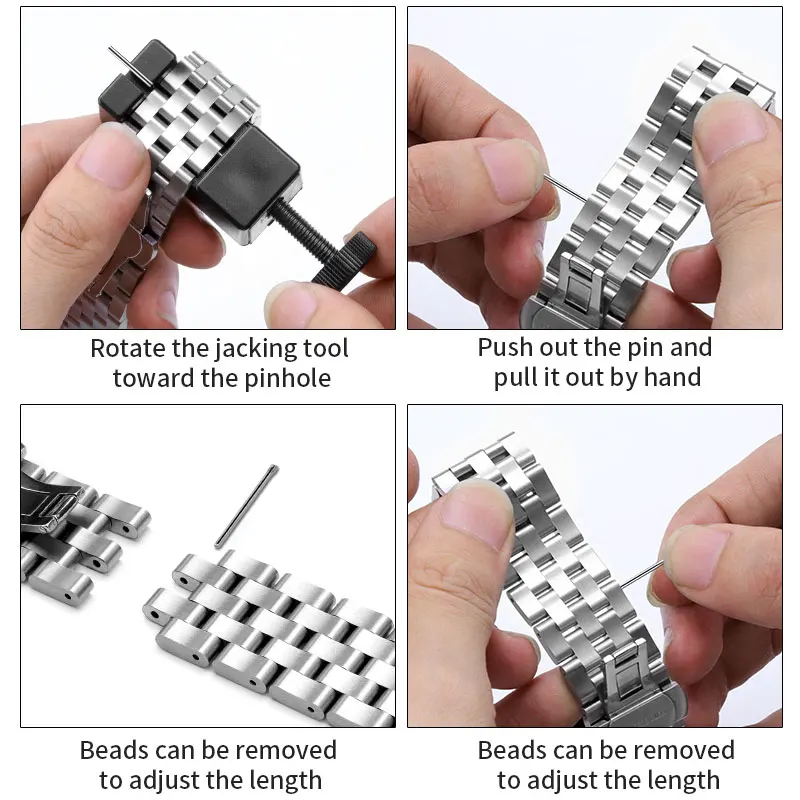 Rotate the jacking tool toward the pinhole

Push out the pin and pull it out by hand

Beads can be removed to adjust the length

Beads can be removed to adjust the length