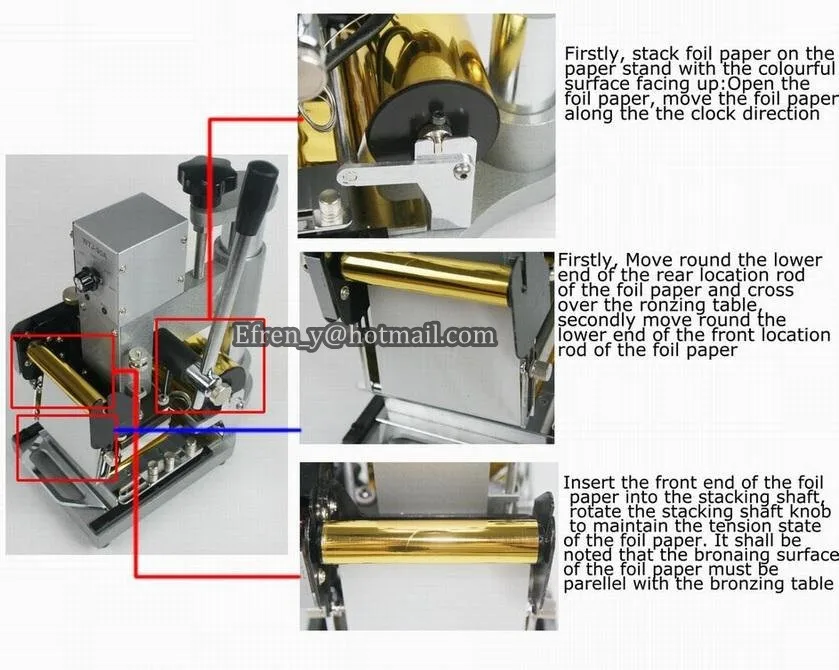 Firstly, stack foil paper on the paper stand with the colourful surface facing up:Open the foil paper, move the foil paper along the the clock direction

Firstly, Move round the lower end of the rear location rod of the foil paper and cross over the ronzing table, secondly move round the lower end of the front location rod of the foil paper

Efren_y@hotmail.com

Insert the front end of the foil paper into the stacking shaft, rotate the stacking shaft knob to maintain the tension state of the foil paper. It shall be noted that the bronaing surface of the foil paper must be parellel with the bronzing table