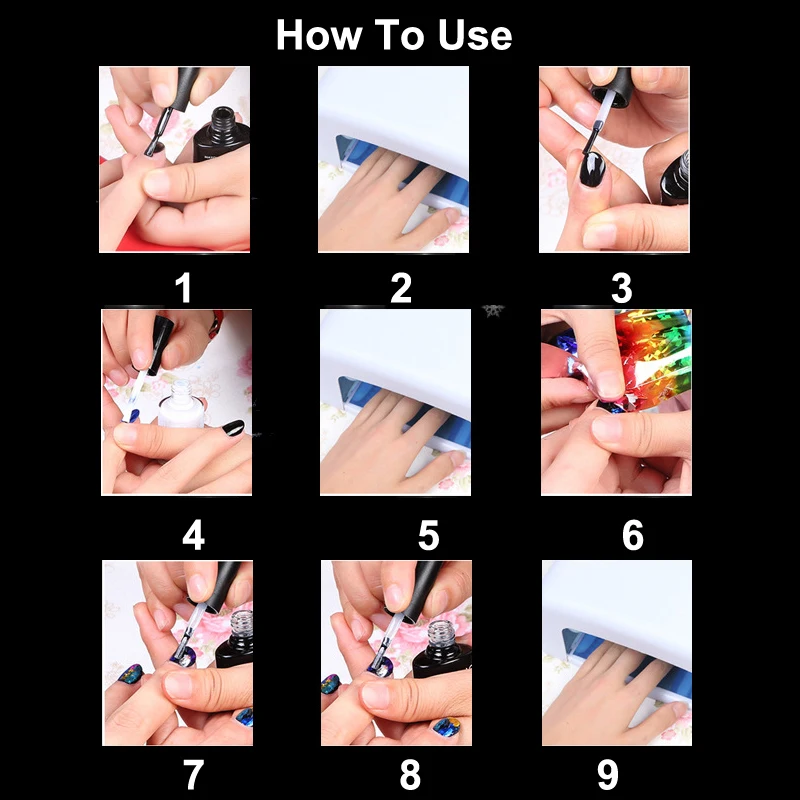 How To Use

1

2

3

4

5

6

7

8

9