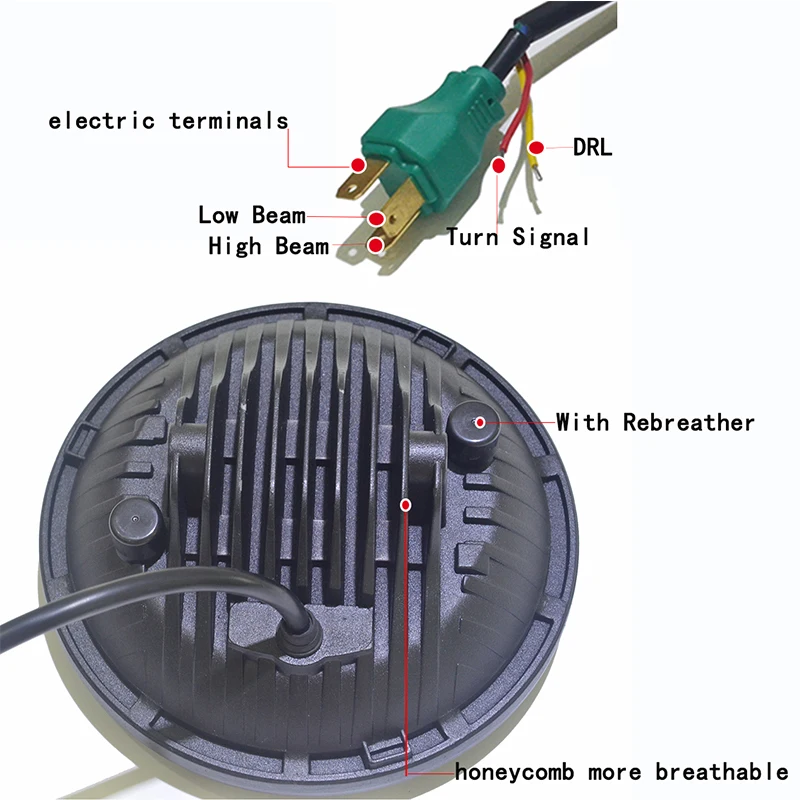 electric terminals

DRL

Low Beam

High Beam

Turn Signal

With Rebreather

honeycomb more breathable