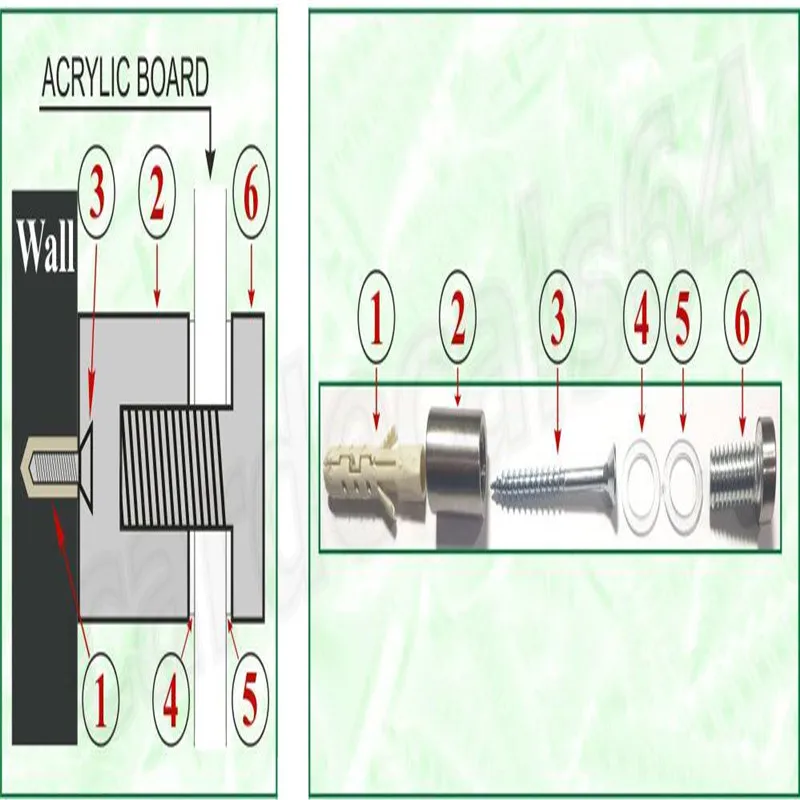 ACRYLIC BOARD

3 2 6

Wall

1 4 5

1 2 3 4 5 6