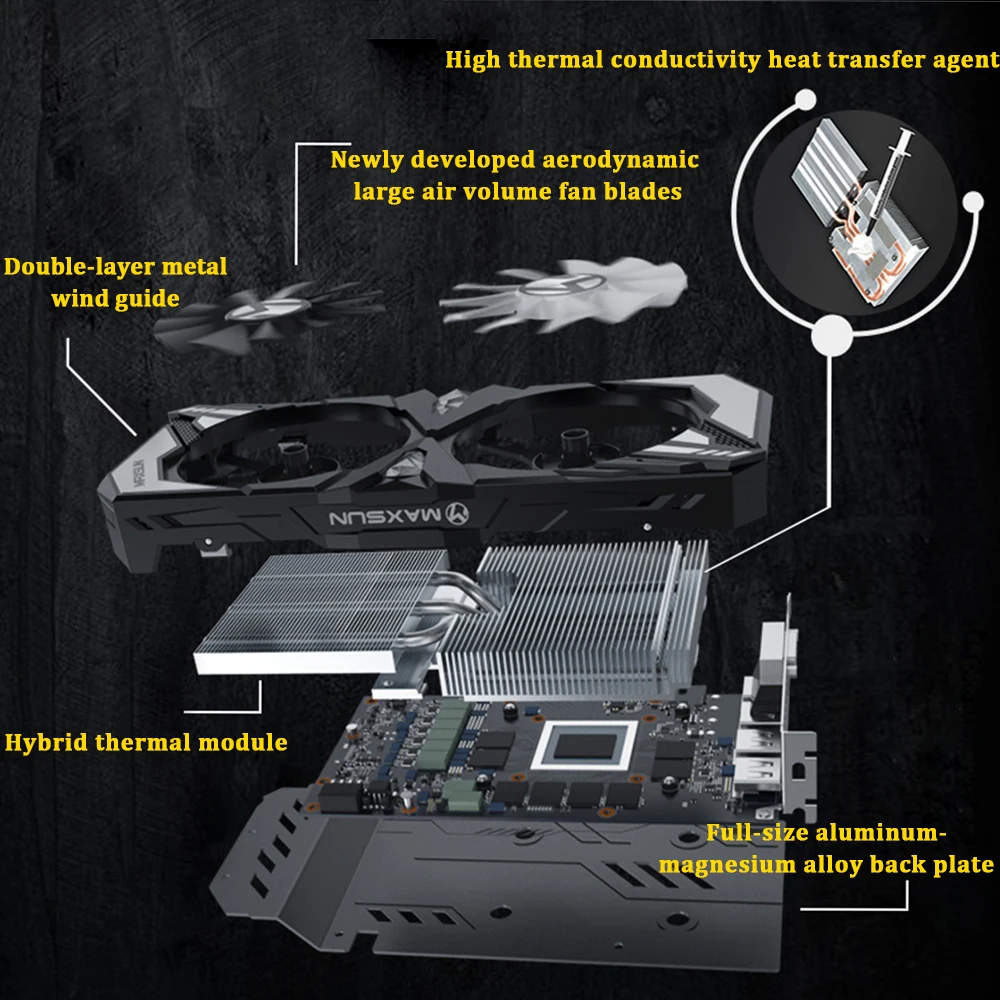 High thermal conductivity heat transfer agent

Newly developed aerodynamic large air volume fan blades

Double-layer metal wind guide

MAXSUN

Hybrid thermal module

Full-size aluminum-magnesium alloy back plate