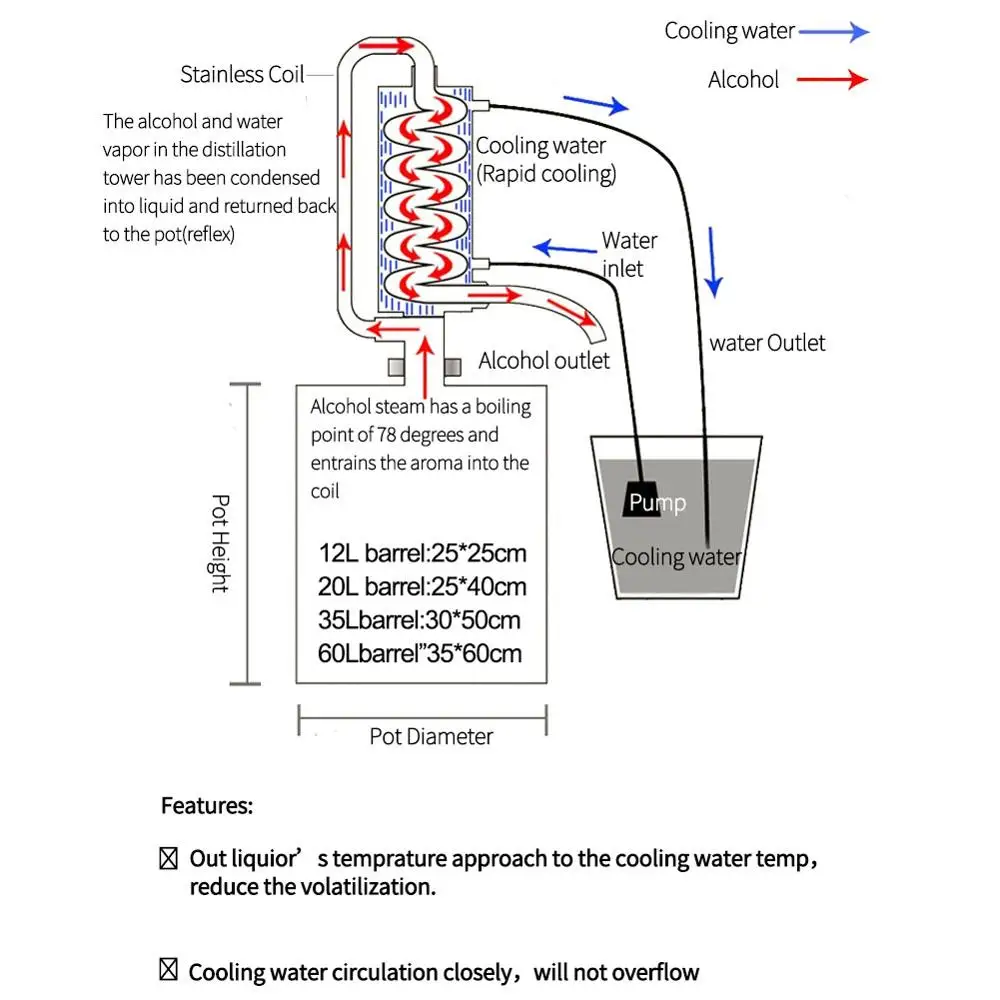 Cooling water

Alcohol

Stainless Coil

The alcohol and water vapor in the distillation tower has been condensed into liquid and returned back to the pot(reflex)

Cooling water (Rapid cooling)

Water inlet

water Outlet

Alcohol outlet

Alcohol steam has a boiling point of 78 degrees and entrains the aroma into the coil

12L barrel:25*25cm
20L barrel:25*40cm
35Lbarrel:30*50cm
60Lbarrel"35*60cm

Pot Height

Pot Diameter

Pump

Cooling water

Features:

☒ Out liquior’s temprature approach to the cooling water temp, reduce the volatilization.

☒ Cooling water circulation closely, will not overflow