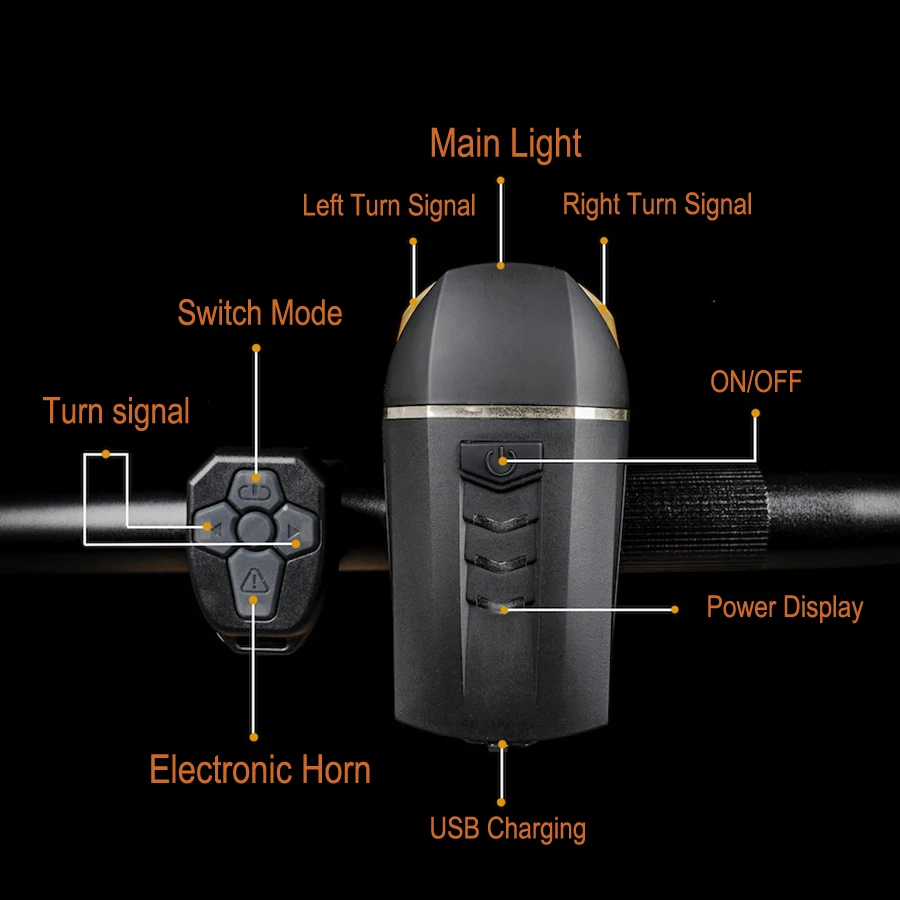 Main Light

Left Turn Signal

Right Turn Signal

Switch Mode

Turn signal

ON/OFF

Power Display

Electronic Horn

USB Charging