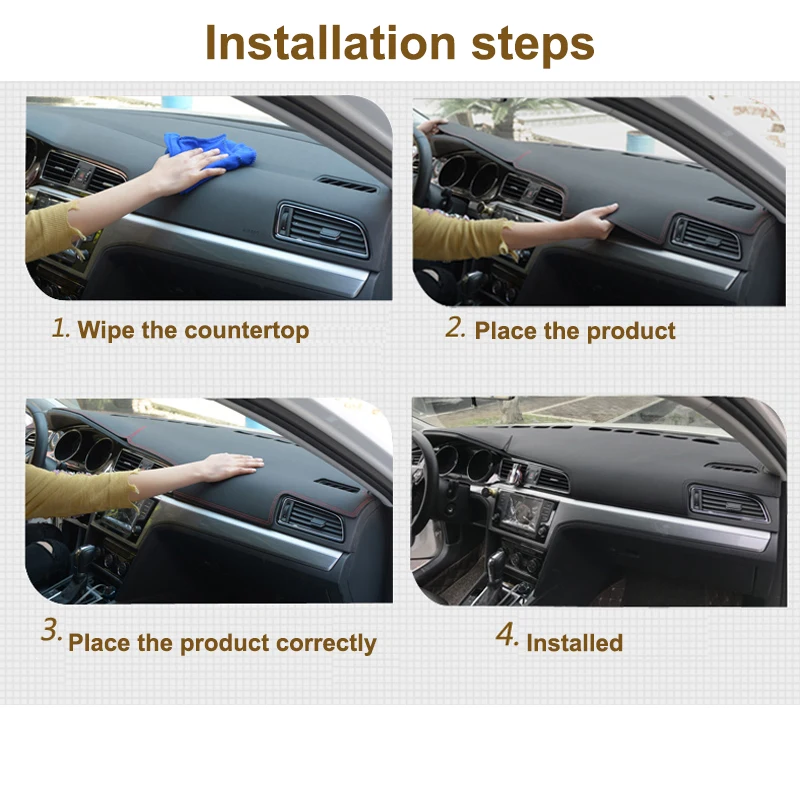 Installation steps

1. Wipe the countertop

2. Place the product

3. Place the product correctly

4. Installed