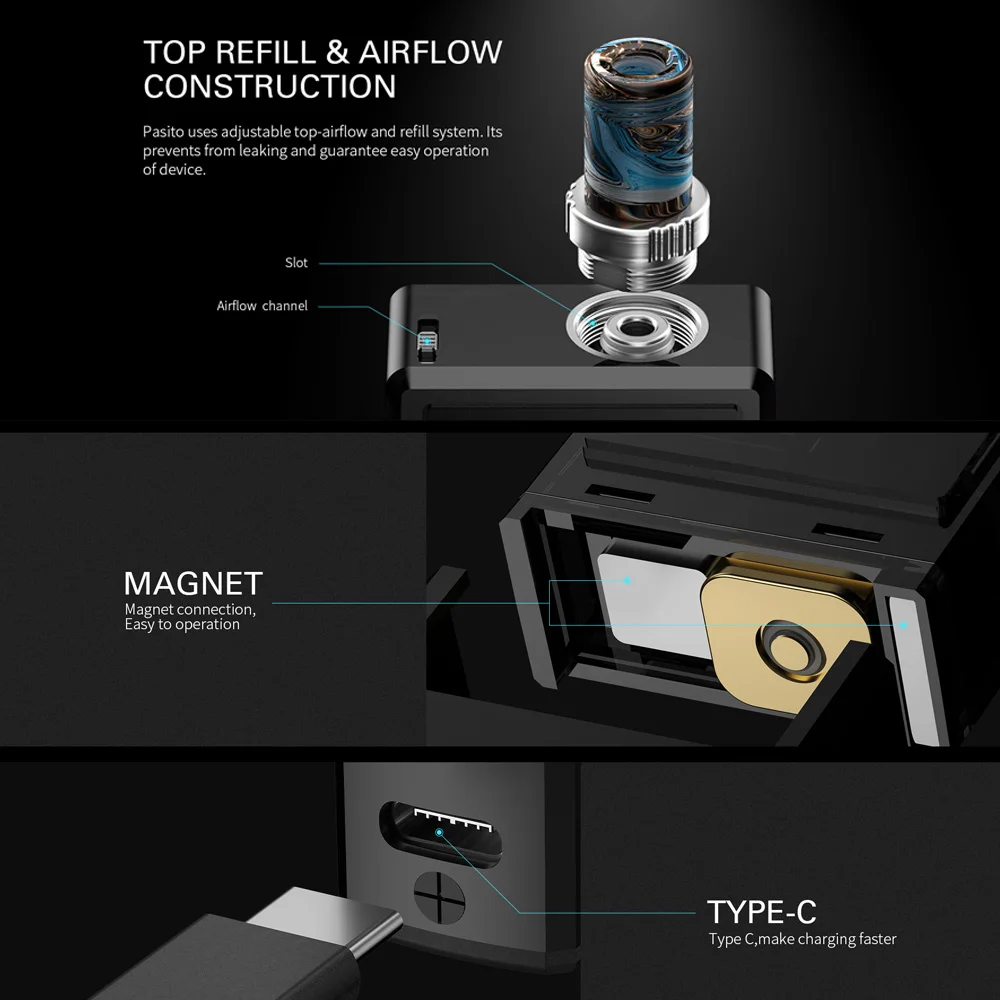 TOP REFILL & AIRFLOW CONSTRUCTION

Pasito uses adjustable top-airflow and refill system. Its prevents from leaking and guarantee easy operation of device.

Slot

Airflow channel

MAGNET

Magnet connection, Easy to operation

TYPE-C

Type C,make charging faster