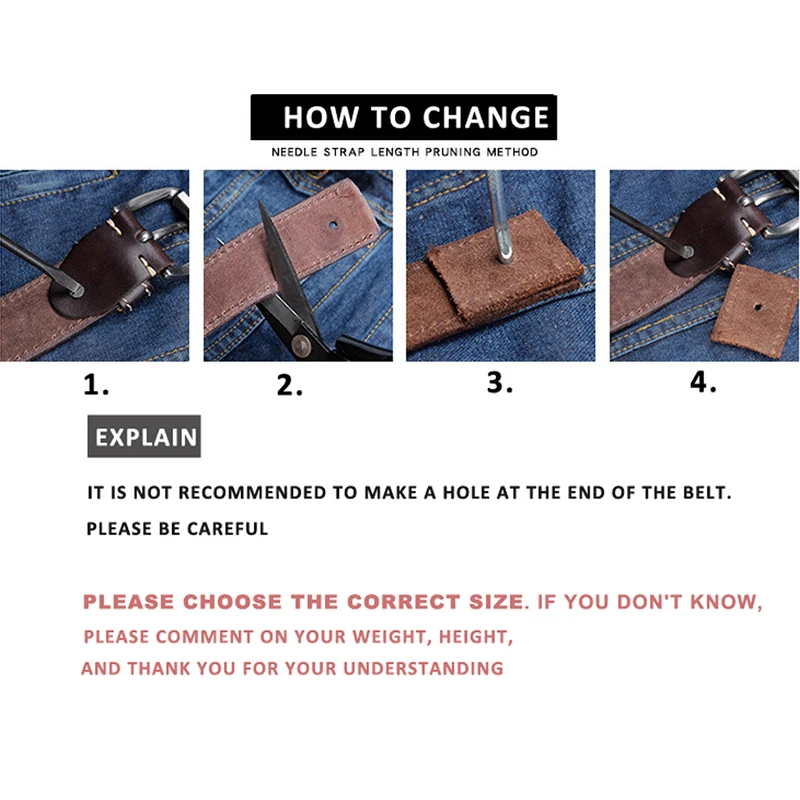 HOW TO CHANGE
NEEDLE STRAP LENGTH PRUNING METHOD

1.
2.
3.
4.

EXPLAIN

IT IS NOT RECOMMENDED TO MAKE A HOLE AT THE END OF THE BELT.
PLEASE BE CAREFUL

PLEASE CHOOSE THE CORRECT SIZE. IF YOU DON'T KNOW,
PLEASE COMMENT ON YOUR WEIGHT, HEIGHT,
AND THANK YOU FOR YOUR UNDERSTANDING