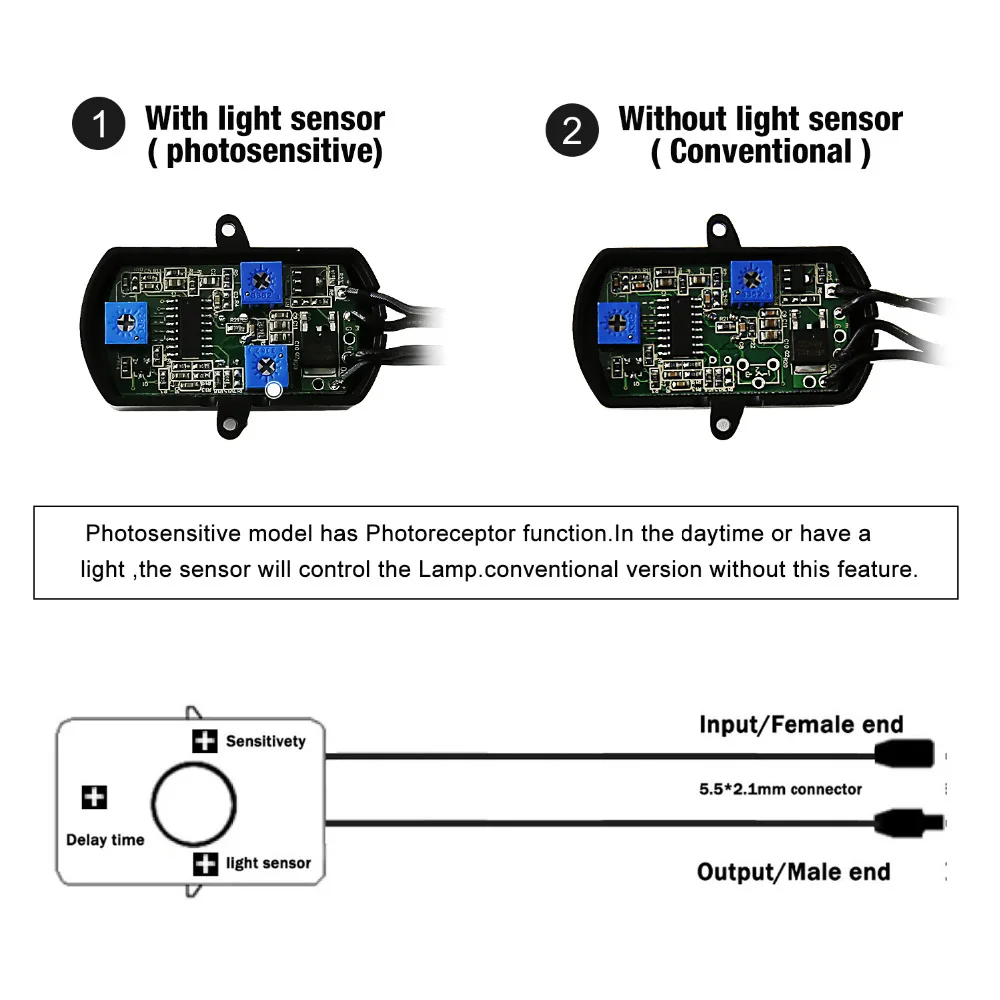 1 With light sensor ( photosensitive)

2 Without light sensor ( Conventional )

Photosensitive model has Photoreceptor function.In the daytime or have a light ,the sensor will control the Lamp.conventional version without this feature.

Sensitivety

Delay time

light sensor

Input/Female end

5.5*2.1mm connector

Output/Male end