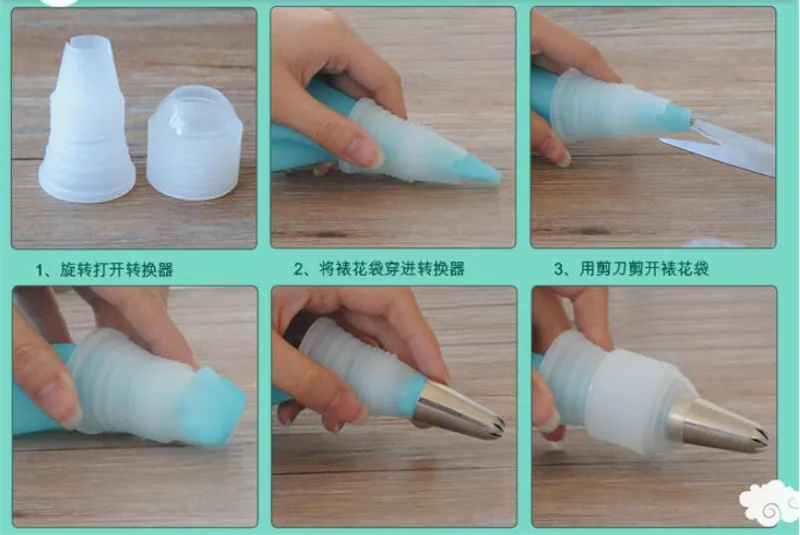 1、旋转打开转换器

2、将裱花袋穿进转换器

3、用剪刀剪开裱花袋