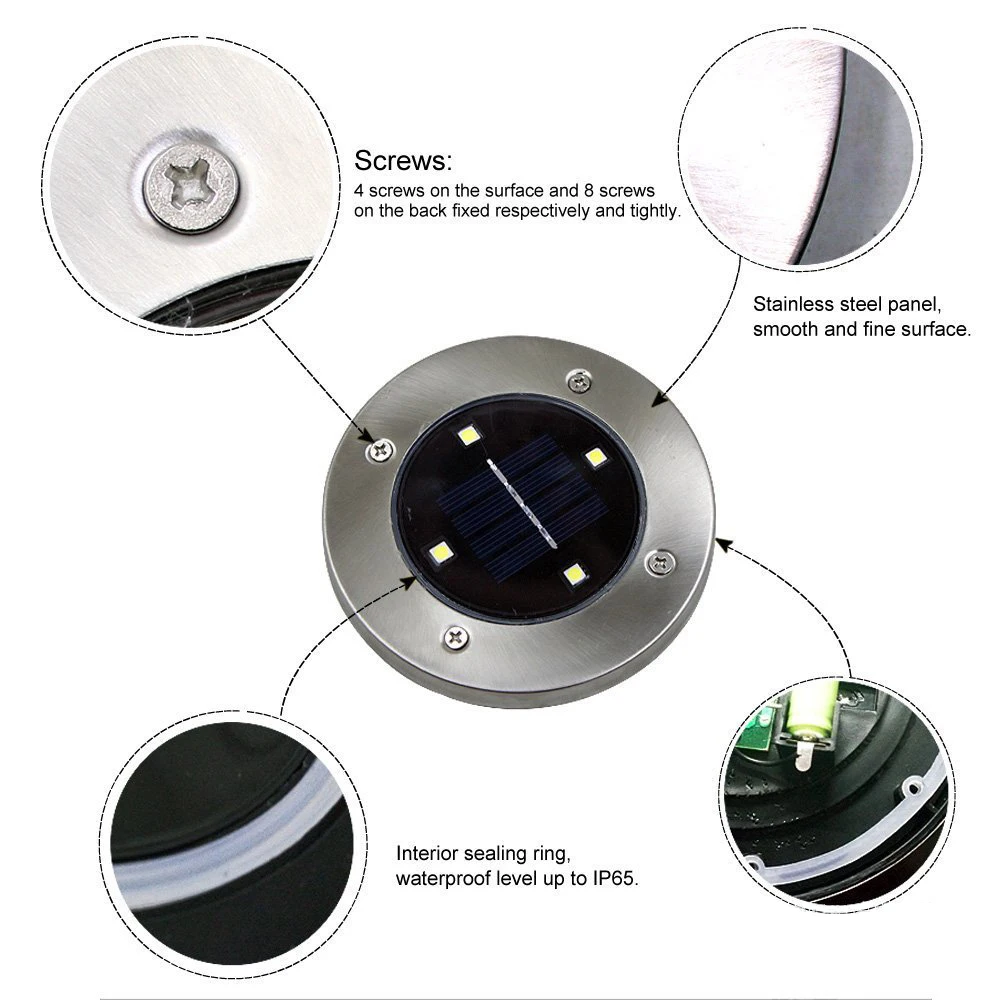 Screws:
4 screws on the surface and 8 screws on the back fixed respectively and tightly.

Stainless steel panel, smooth and fine surface.

Interior sealing ring, waterproof level up to IP65.