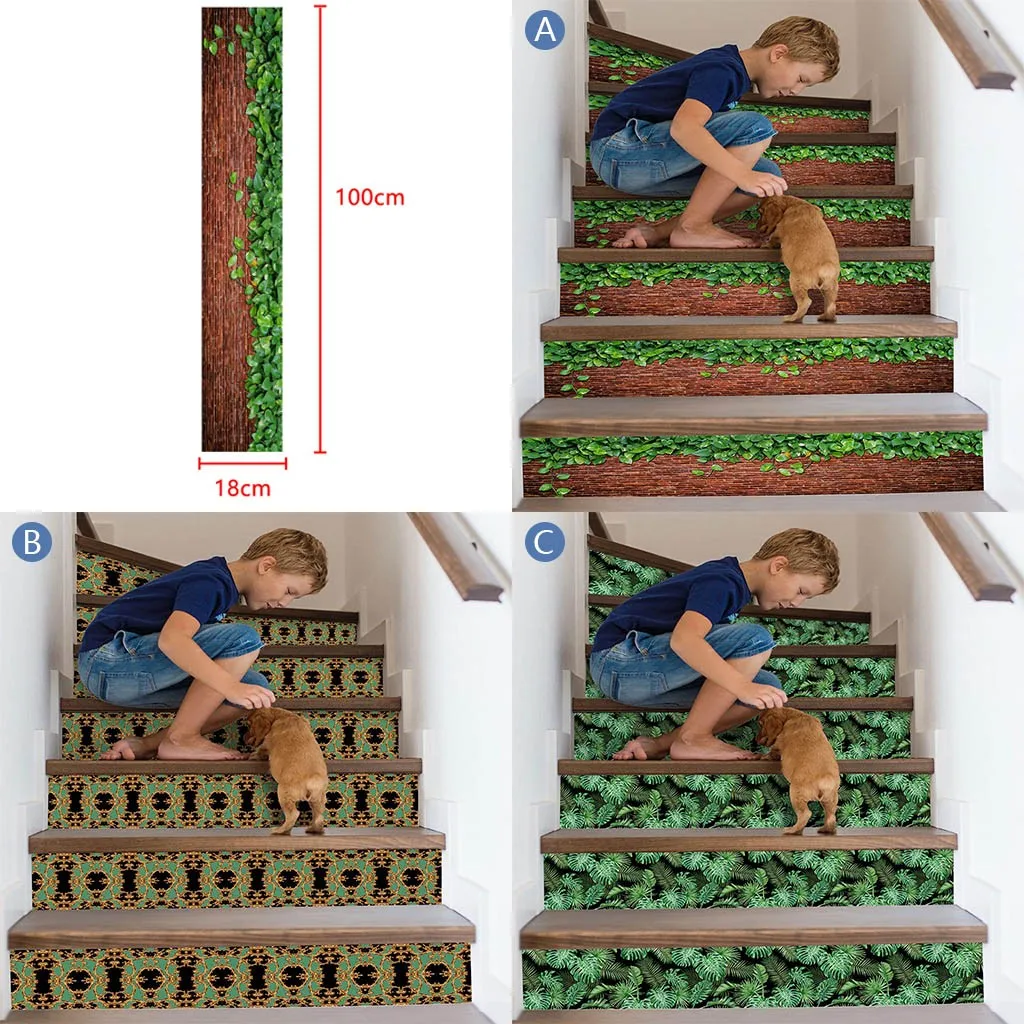 100cm
18cm
A
B
C