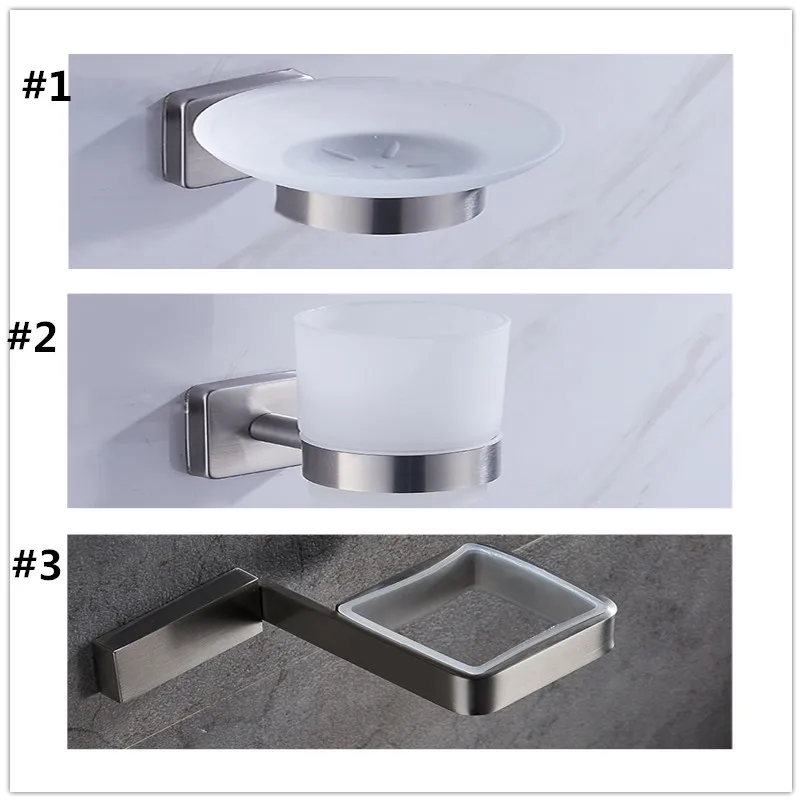 #1

#2

#3