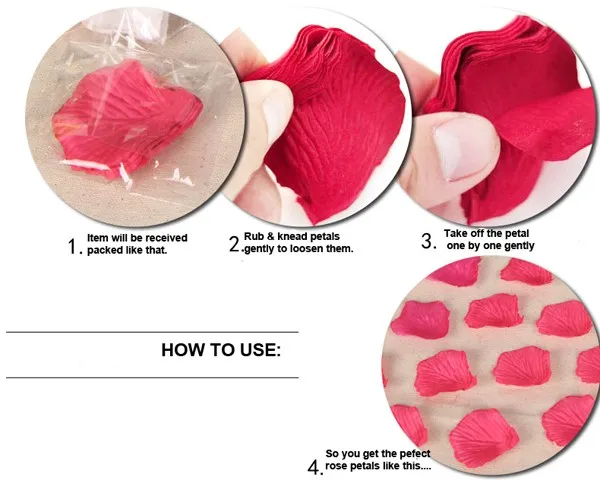 1. Item will be received packed like that.

2. Rub & knead petals gently to loosen them.

3. Take off the petal one by one gently

HOW TO USE:

4. So you get the pefect rose petals like this....